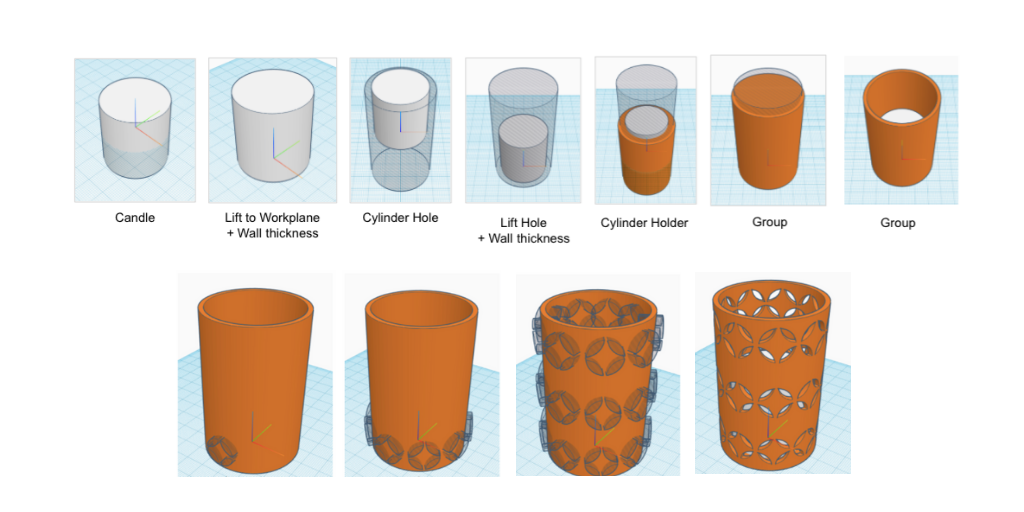 Candle

Lift to Workplane + Wall thickness

Cylinder Hole

Lift Hole + Wall thickness

Cylinder Holder

Group

Group