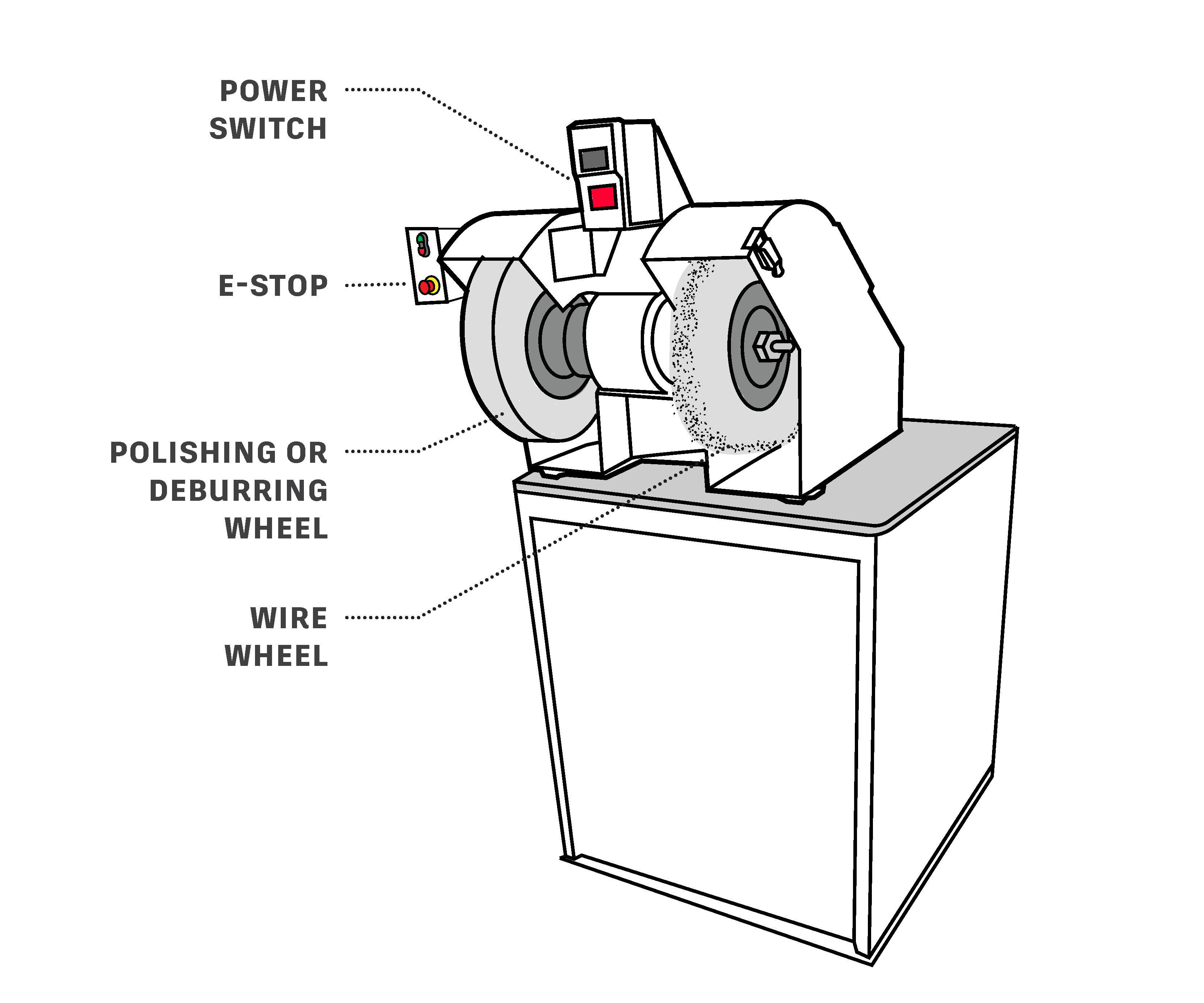 POWER SWITCH

E-STOP

POLISHING OR DEBURRING WHEEL

WIRE WHEEL