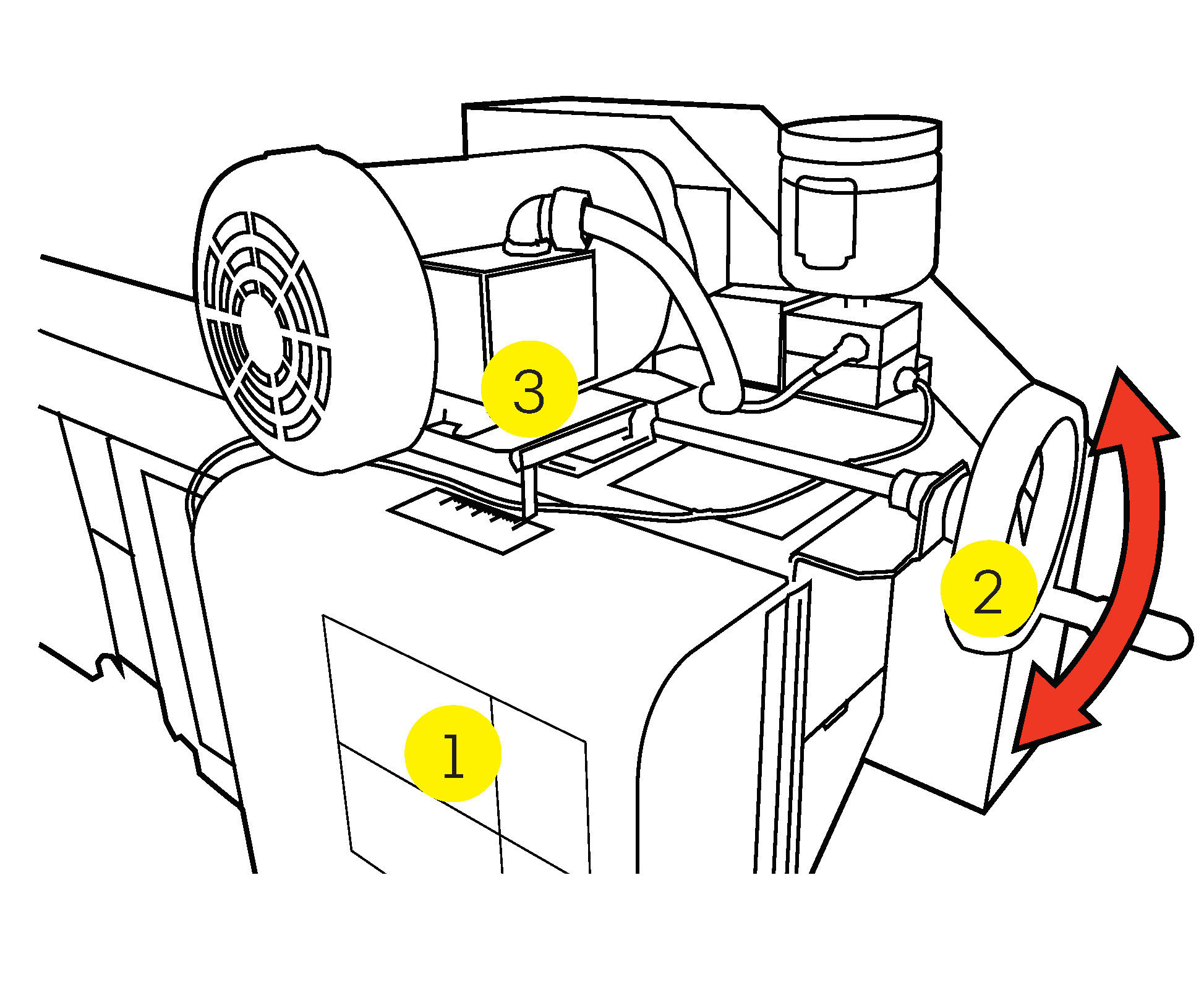 3
2
1