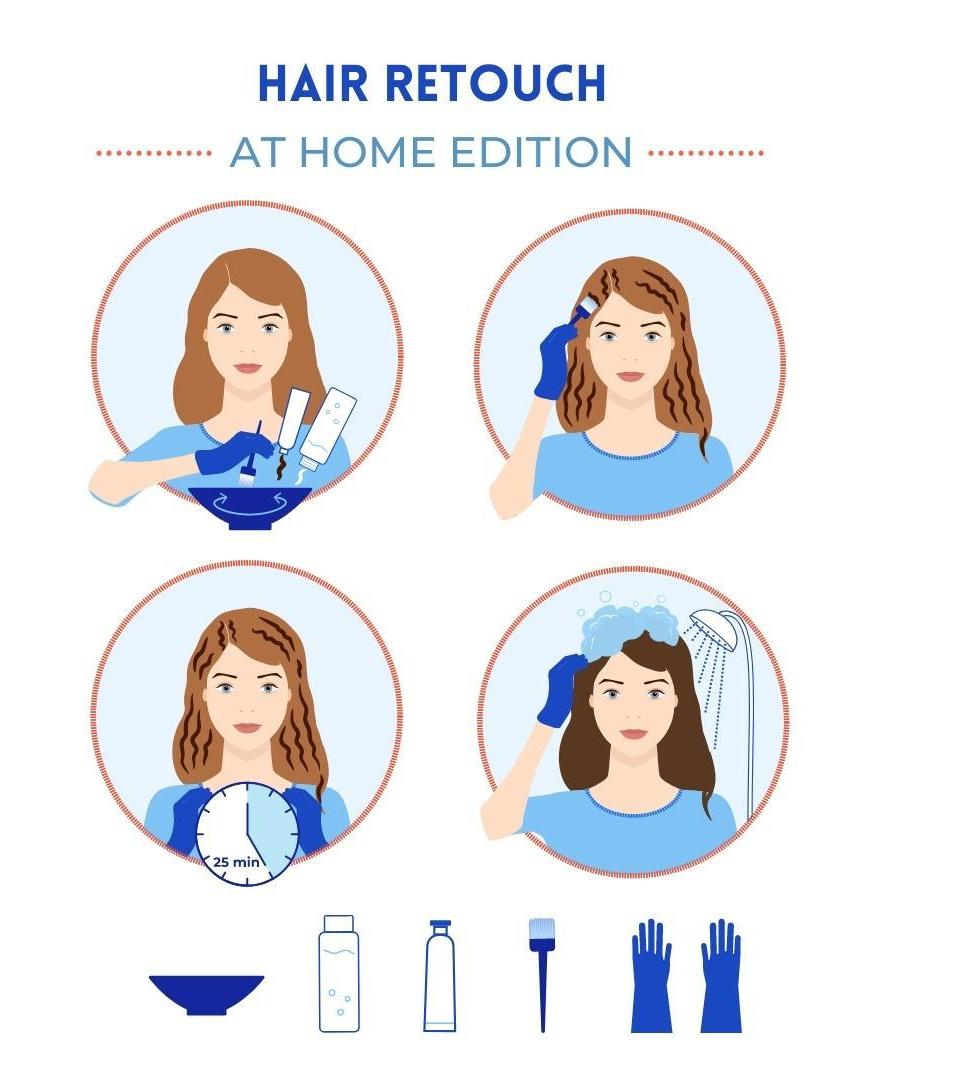 HAIR RETOUCH

AT HOME EDITION

25 min