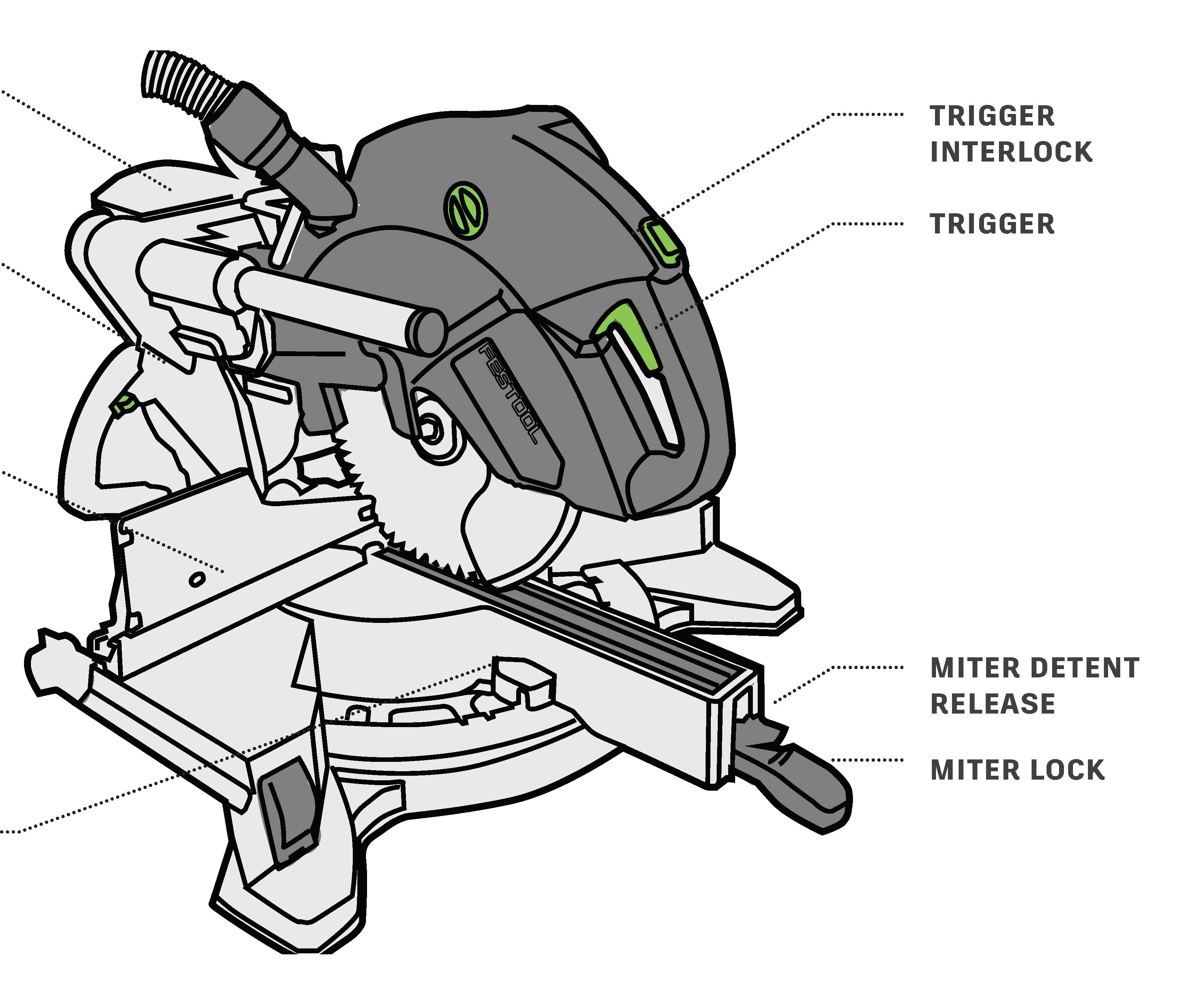 TRIGGER INTERLOCK

TRIGGER

FESTOOL

MITER DETENT RELEASE

MITER LOCK