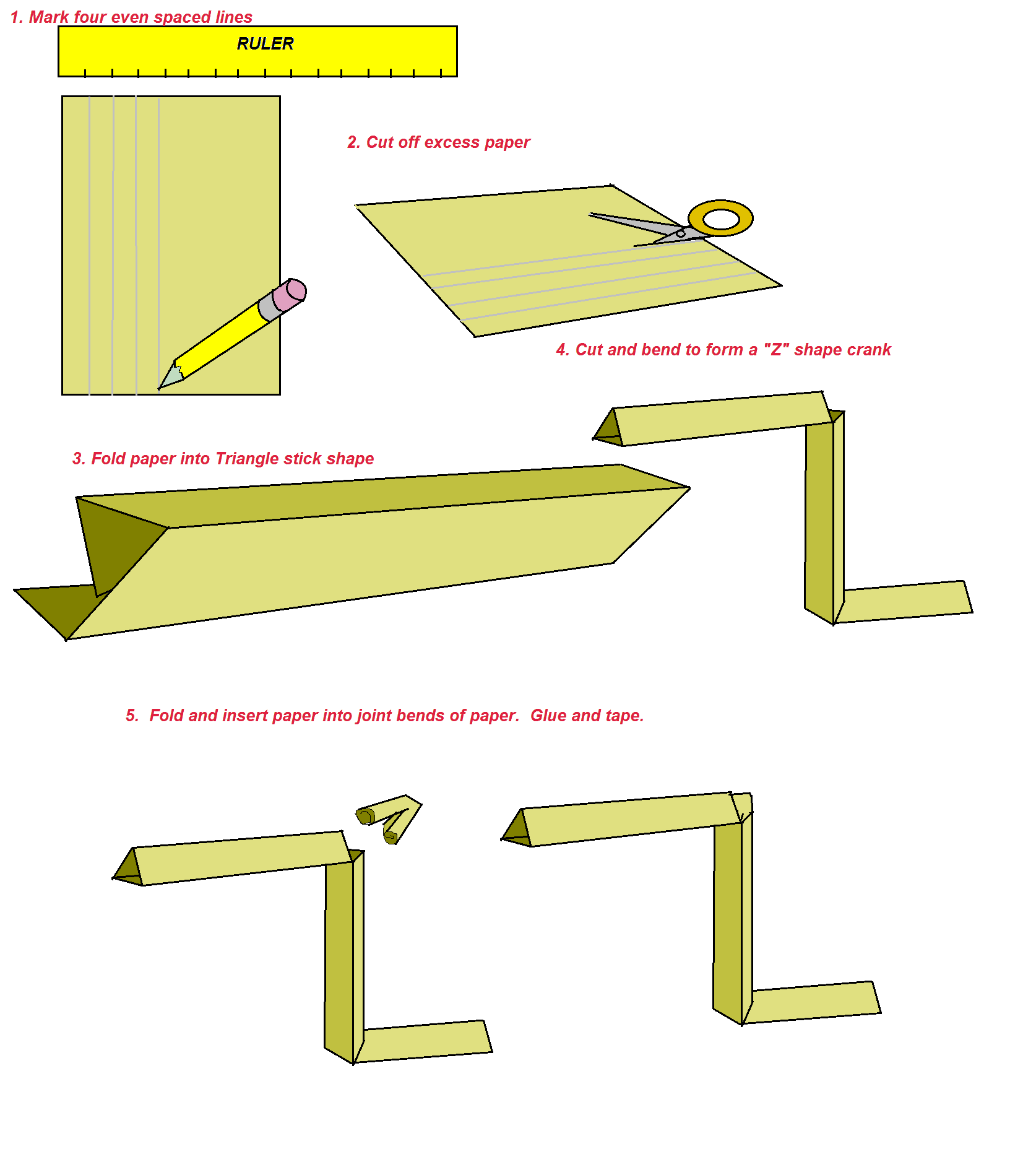 1. Mark four even spaced lines

RULER

2. Cut off excess paper

4. Cut and bend to form a "Z" shape crank

3. Fold paper into Triangle stick shape

5. Fold and insert paper into joint bends of paper. Glue and tape.