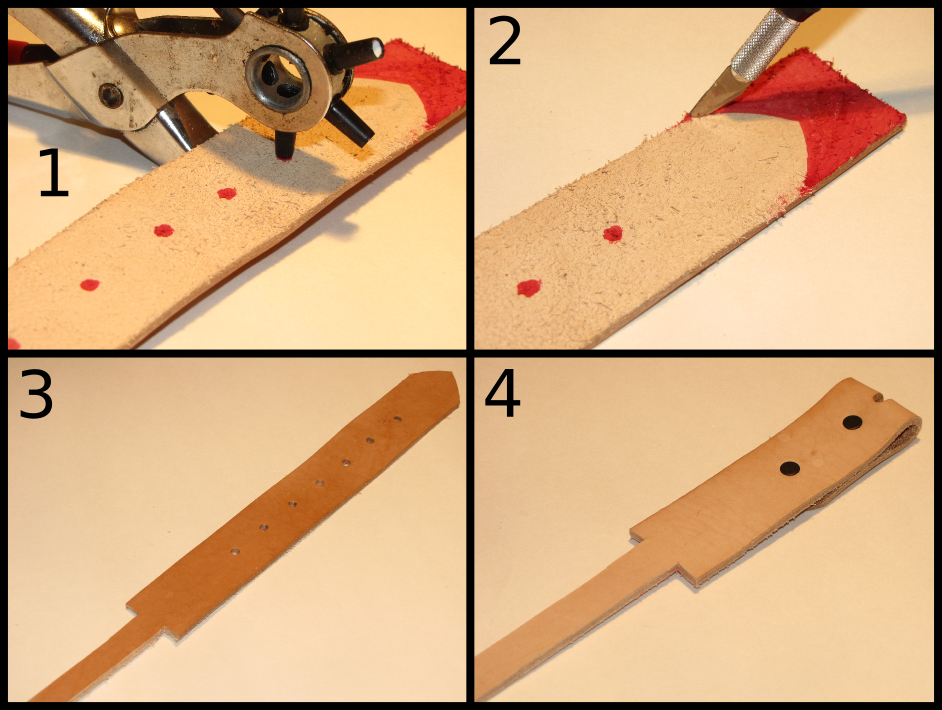 1
2
3
4