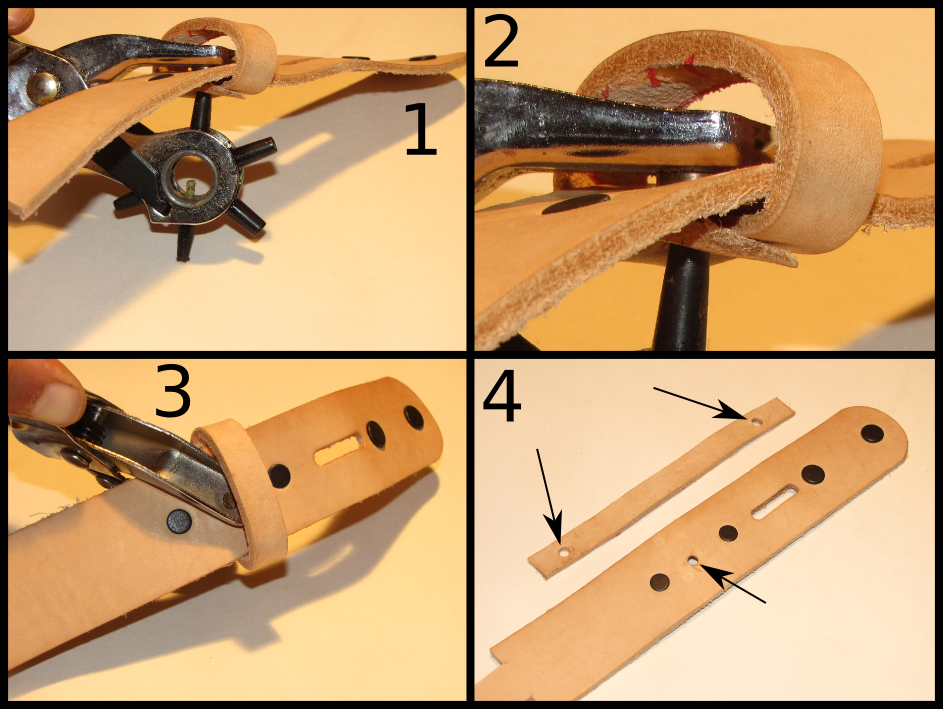 1

2

3

4