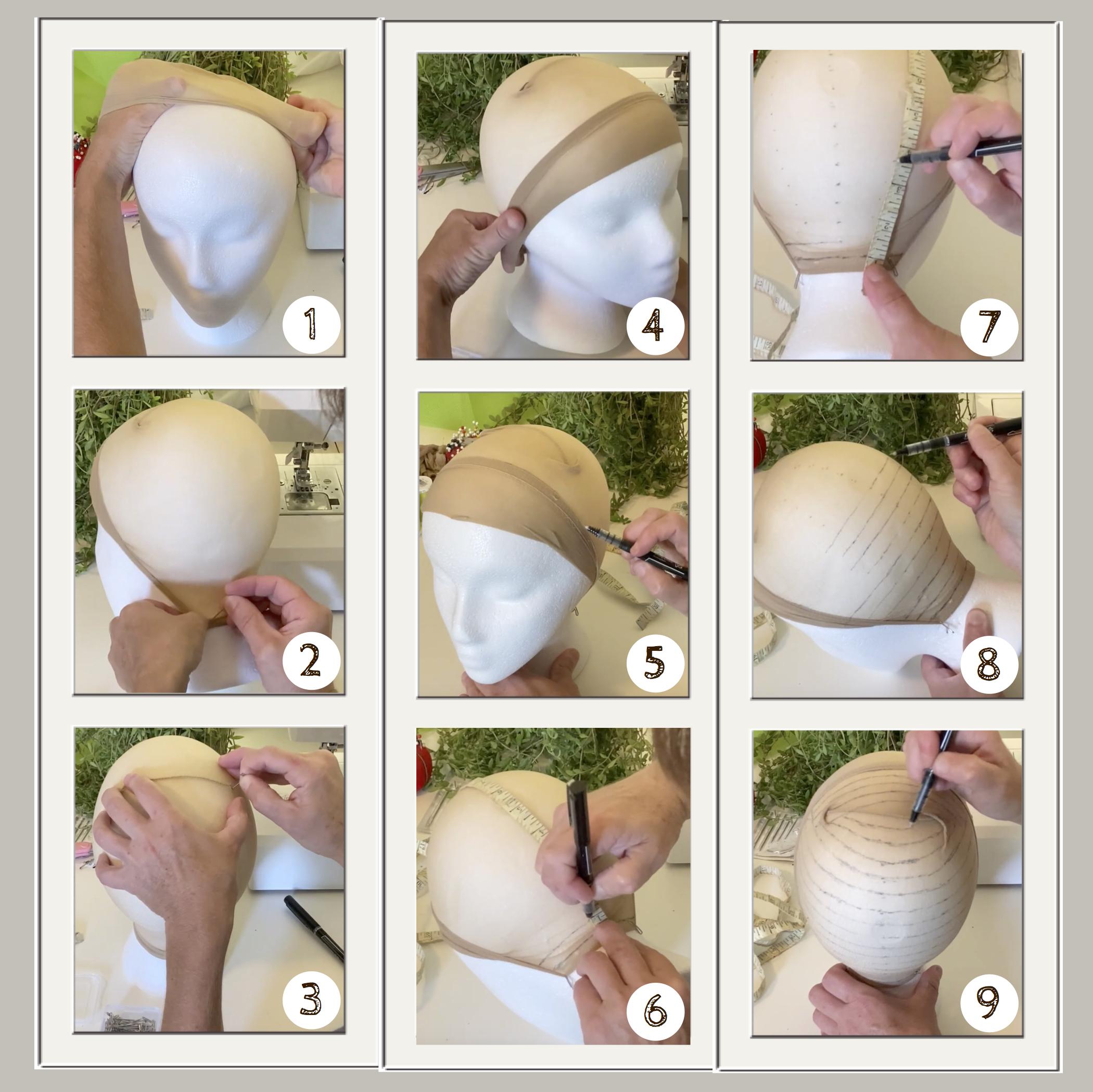 1

2

3

4

5

6

7

8

9