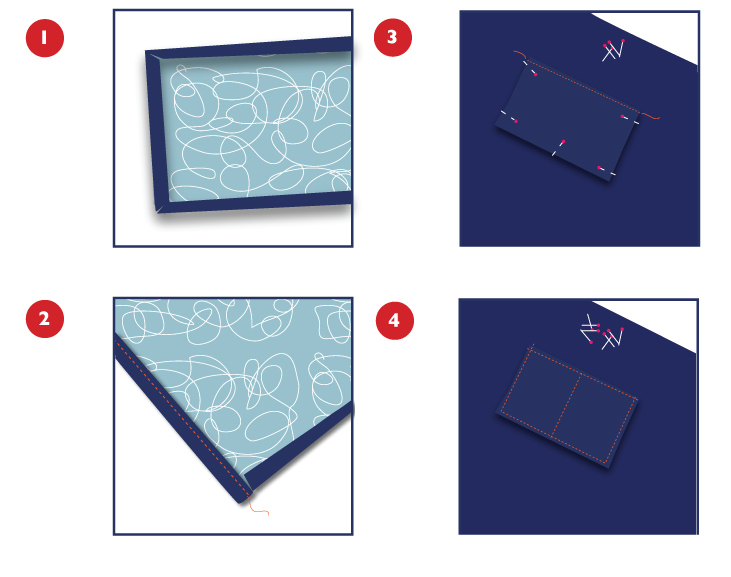 1

3

2

4