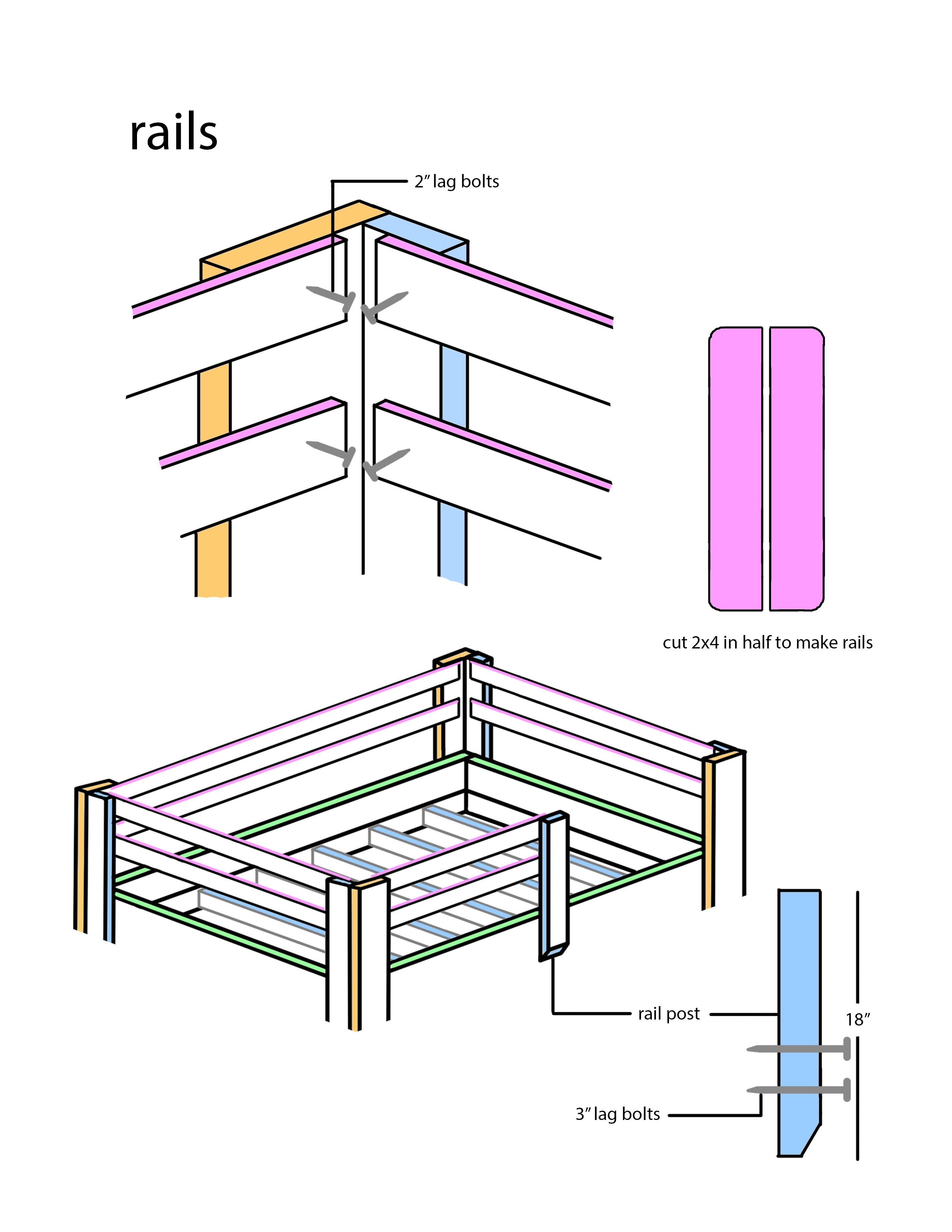 rails

2″ lag bolts

cut 2x4 in half to make rails

rail post

18″

3″ lag bolts