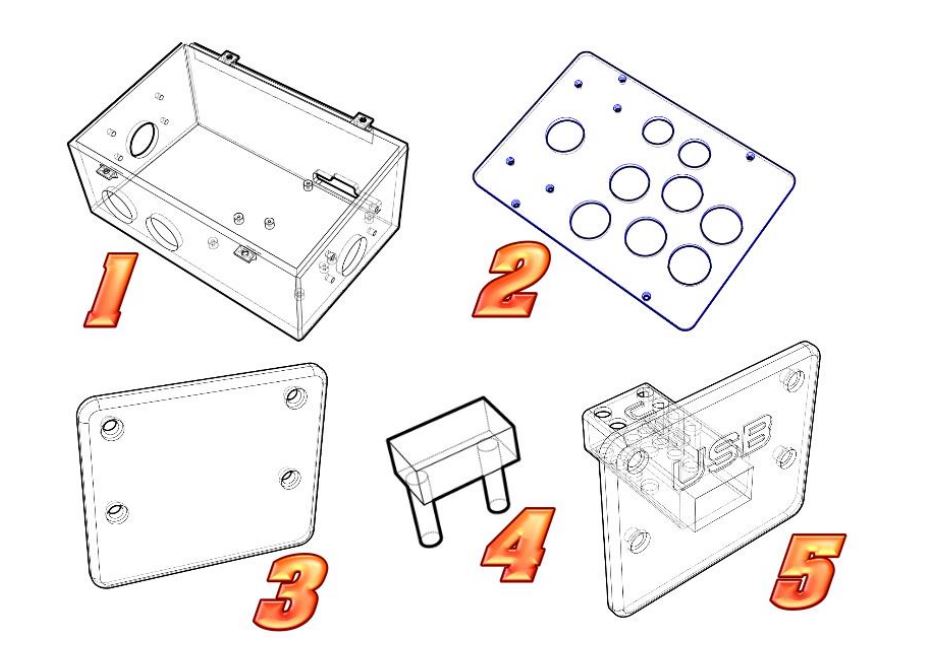 1

2

3

4

USB

5