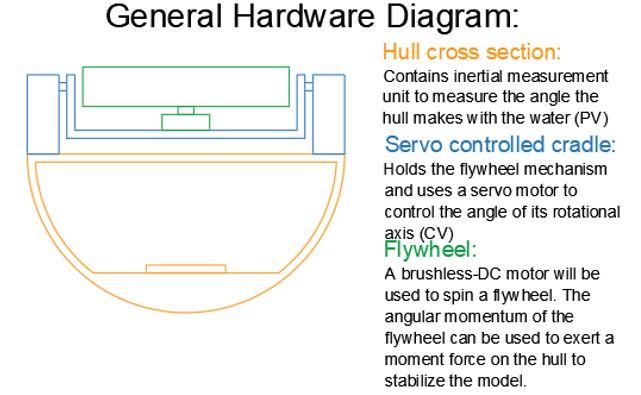 General Hardware Diagram:

Hull cross section:
Contains inertial measurement unit to measure the angle the hull makes with the water (PV)

Servo controlled cradle:
Holds the flywheel mechanism and uses a servo motor to control the angle of its rotational axis (CV)

Flywheel:
A brushless-DC motor will be used to spin a flywheel. The angular momentum of the flywheel can be used to exert a moment force on the hull to stabilize the model.