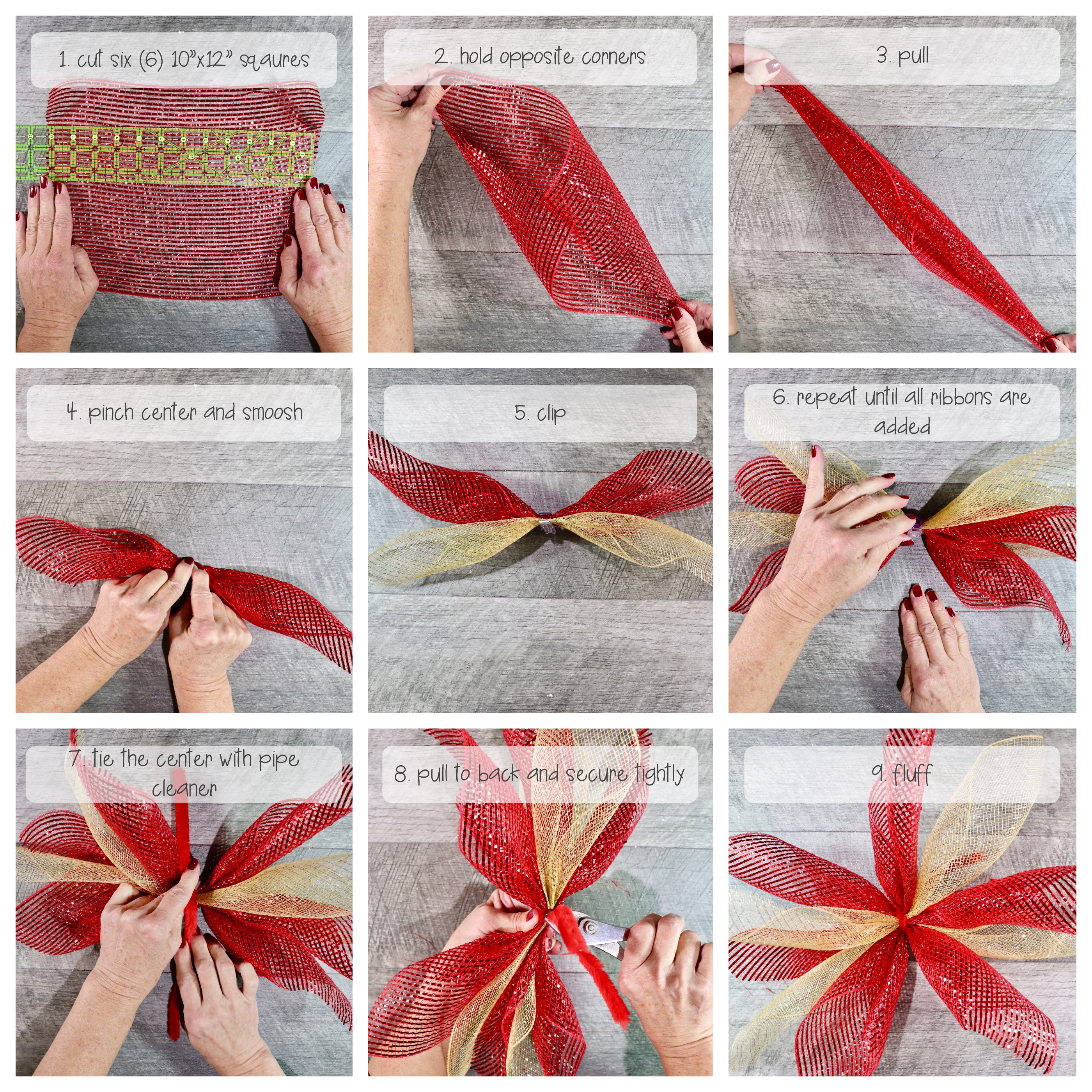 1. cut six (6) 10"x12" sqaures

2. hold opposite corners

3. pull

4. pinch center and smoosh

5. clip

6. repeat until all ribbons are added

7. tie the center with pipe cleaner

8. pull to back and secure tightly

9. fluff