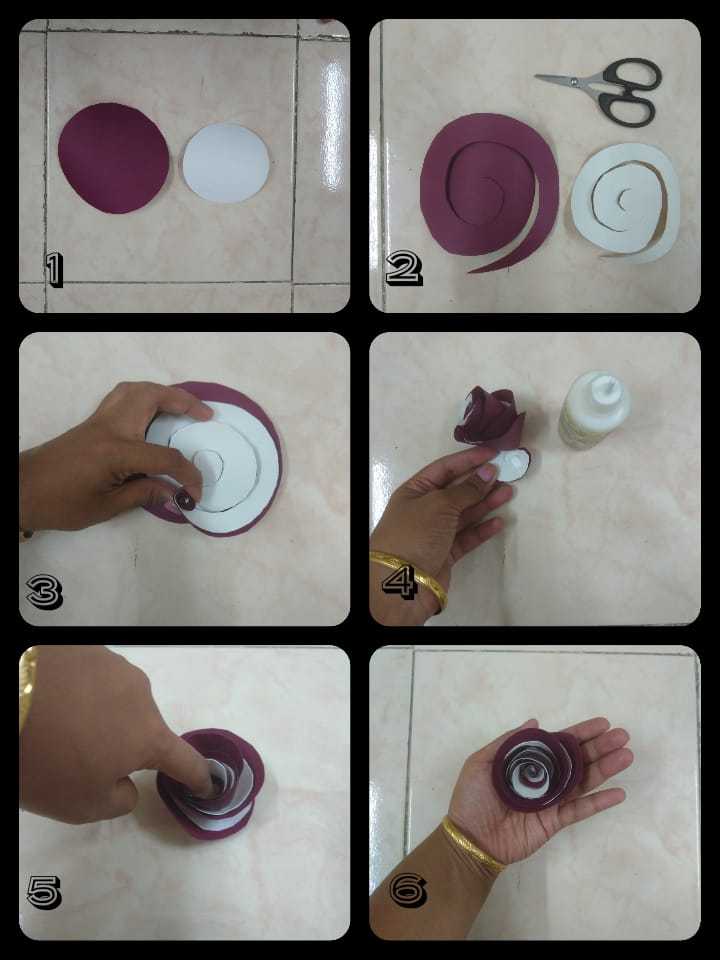 1

2

3

4

5

6