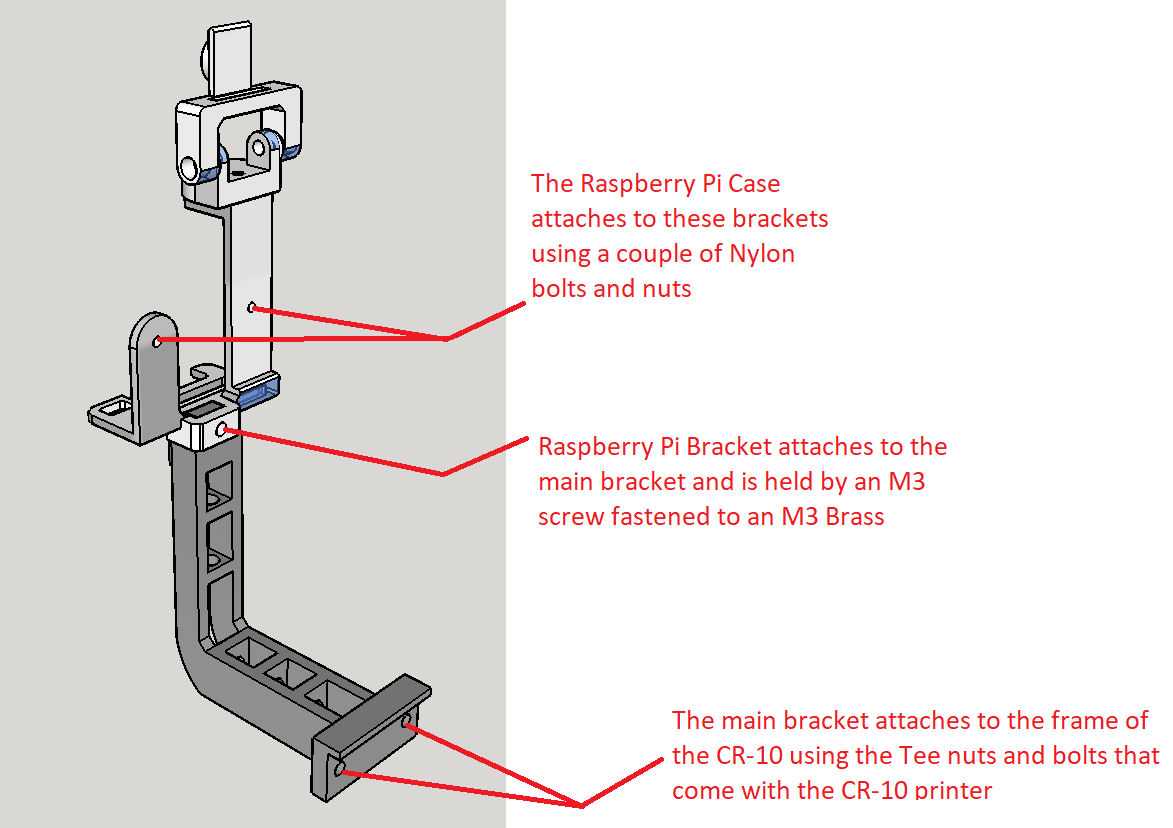 The Raspberry Pi Case attaches to these brackets using a couple of Nylon bolts and nuts

Raspberry Pi Bracket attaches to the main bracket and is held by an M3 screw fastened to an M3 Brass

The main bracket attaches to the frame of the CR-10 using the Tee nuts and bolts that come with the CR-10 printer