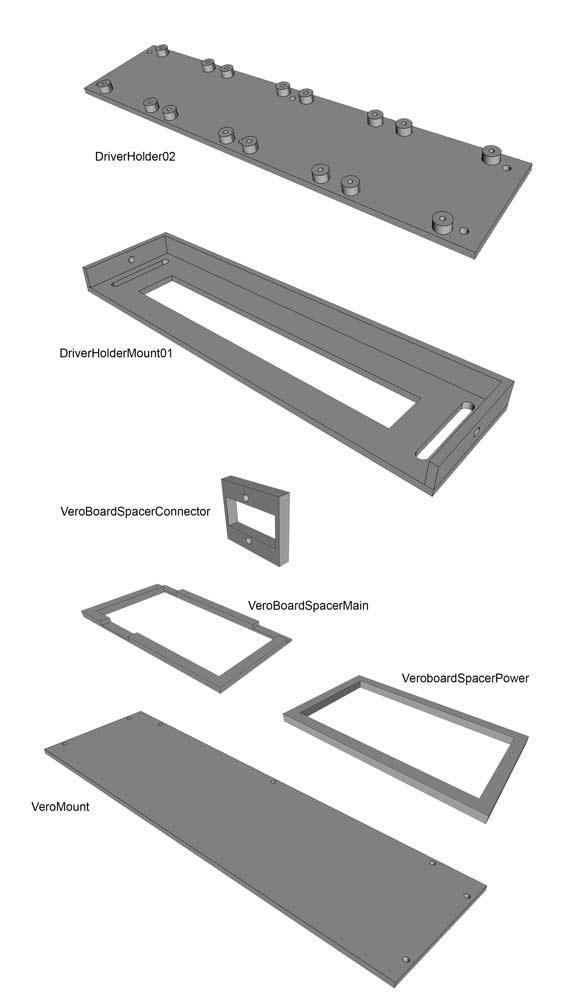 DriverHolder02

DriverHolderMount01

VeroBoardSpacerConnector

VeroBoardSpacerMain

VeroboardSpacerPower

VeroMount