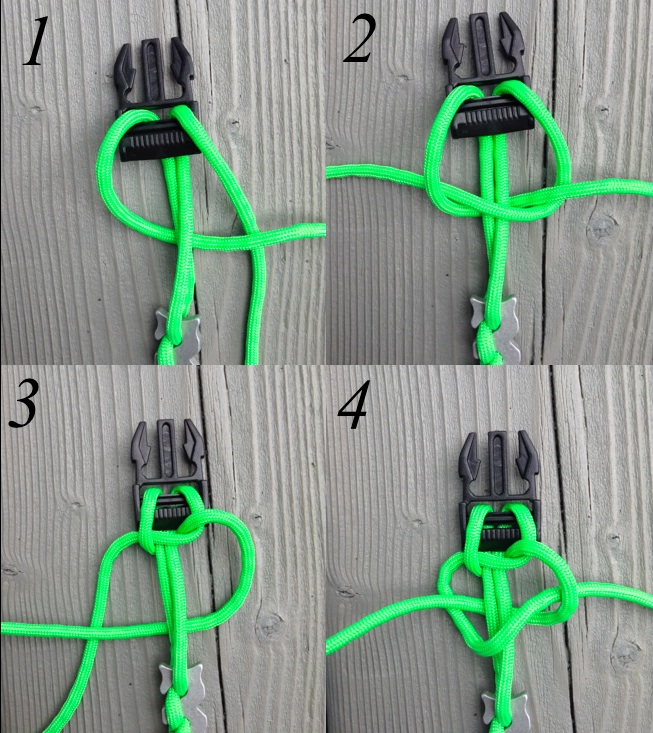 1
2
3
4