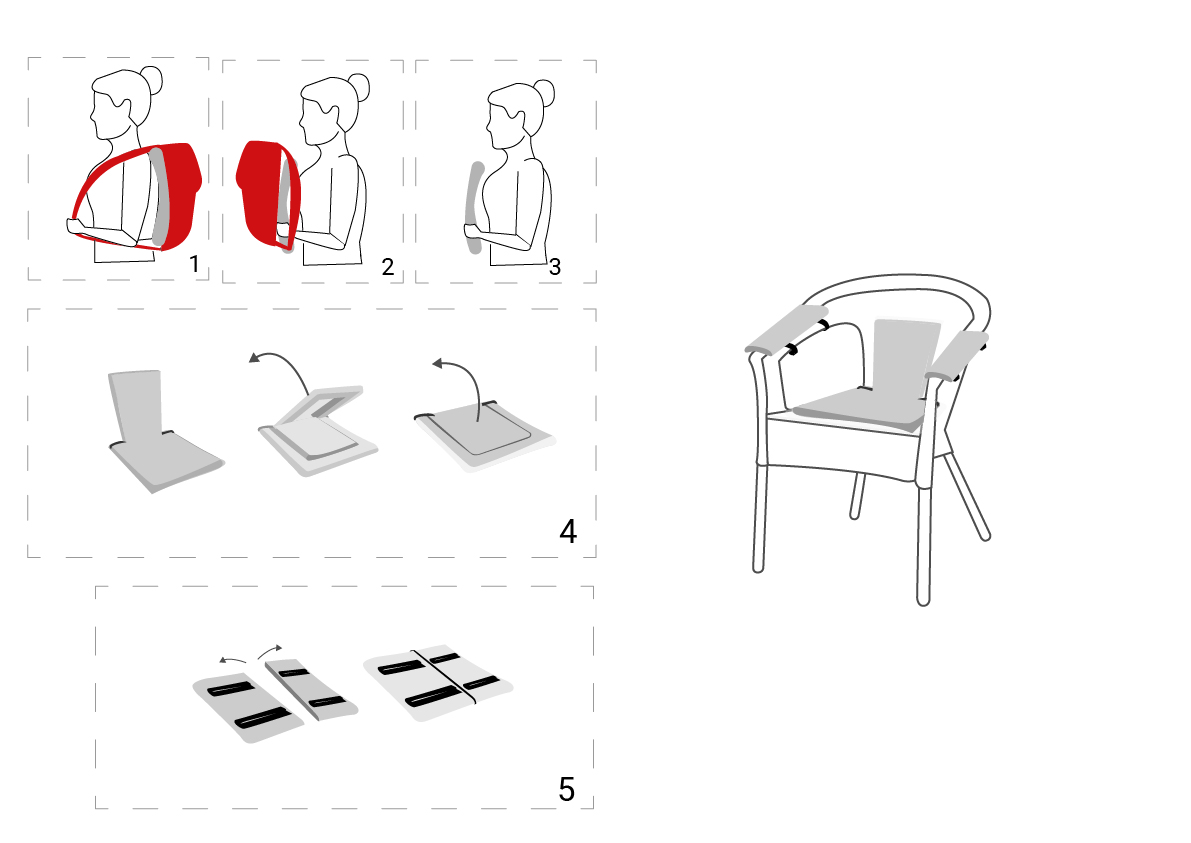 1
2
3
4
5