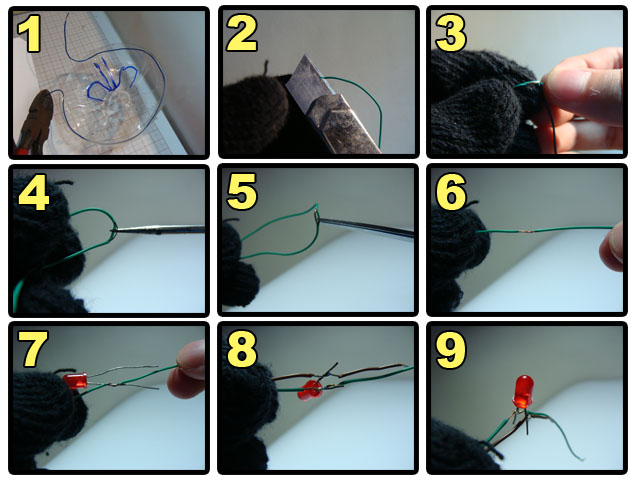 1
2
3
4
5
6
7
8
9