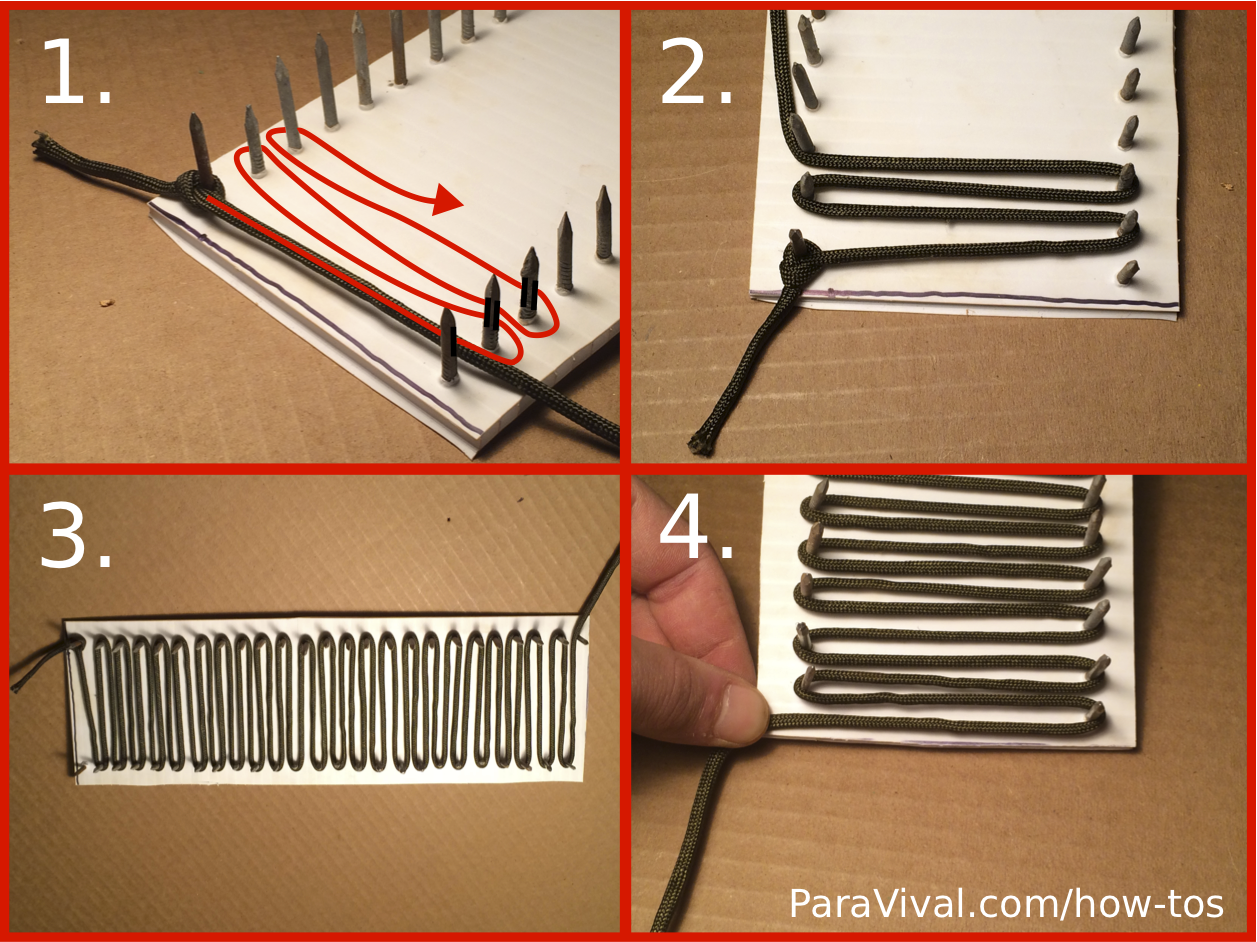 1.

2.

3.

4.

ParaVival.com/how-tos