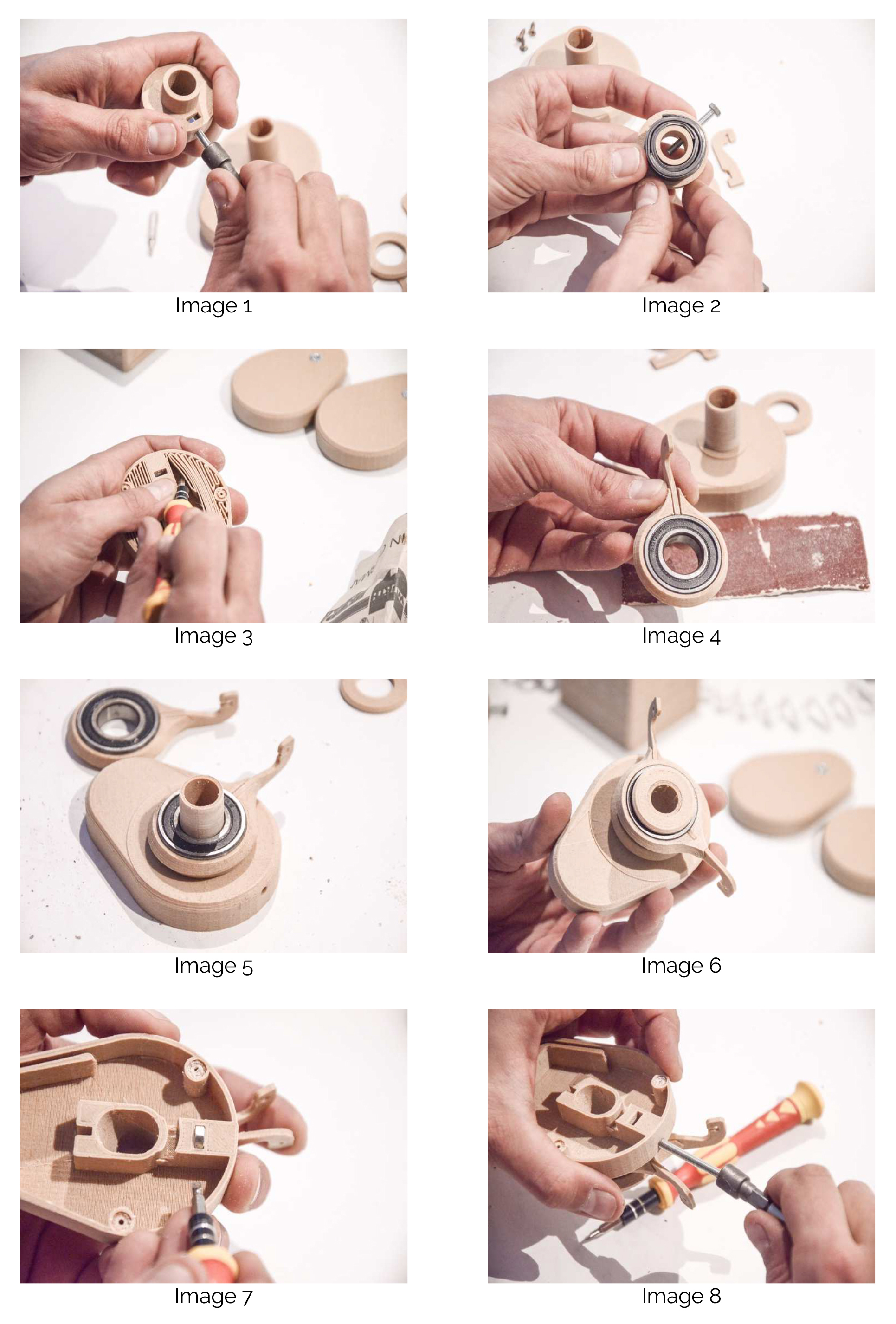 Image 1

Image 2

Image 3

Image 4

Image 5

Image 6

Image 7

Image 8