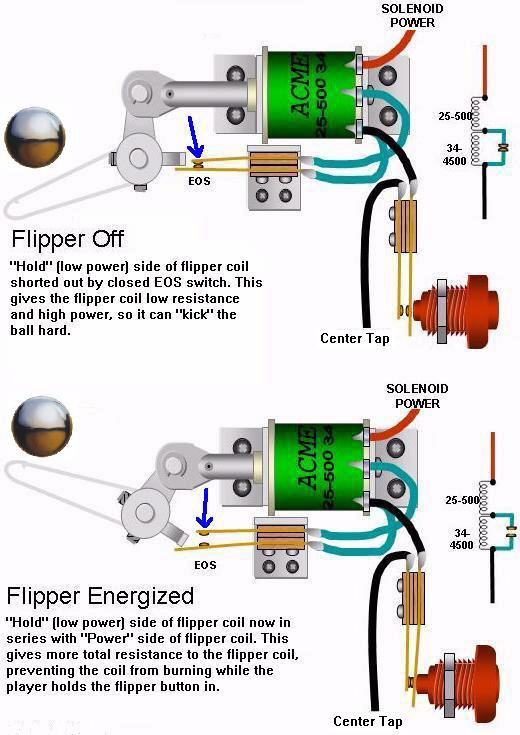 SOLENOID POWER

ACME 25-500 34

25-500

34-4500

EOS

Flipper Off

"Hold" (low power) side of flipper coil shorted out by closed EOS switch. This gives the flipper coil low resistance and high power, so it can "kick" the ball hard.

Center Tap

SOLENOID POWER

ACME 25-500 34

25-500

34-4500

EOS

Flipper Energized

"Hold" (low power) side of flipper coil now in series with "Power" side of flipper coil. This gives more total resistance to the flipper coil, preventing the coil from burning while the player holds the flipper button in.

Center Tap