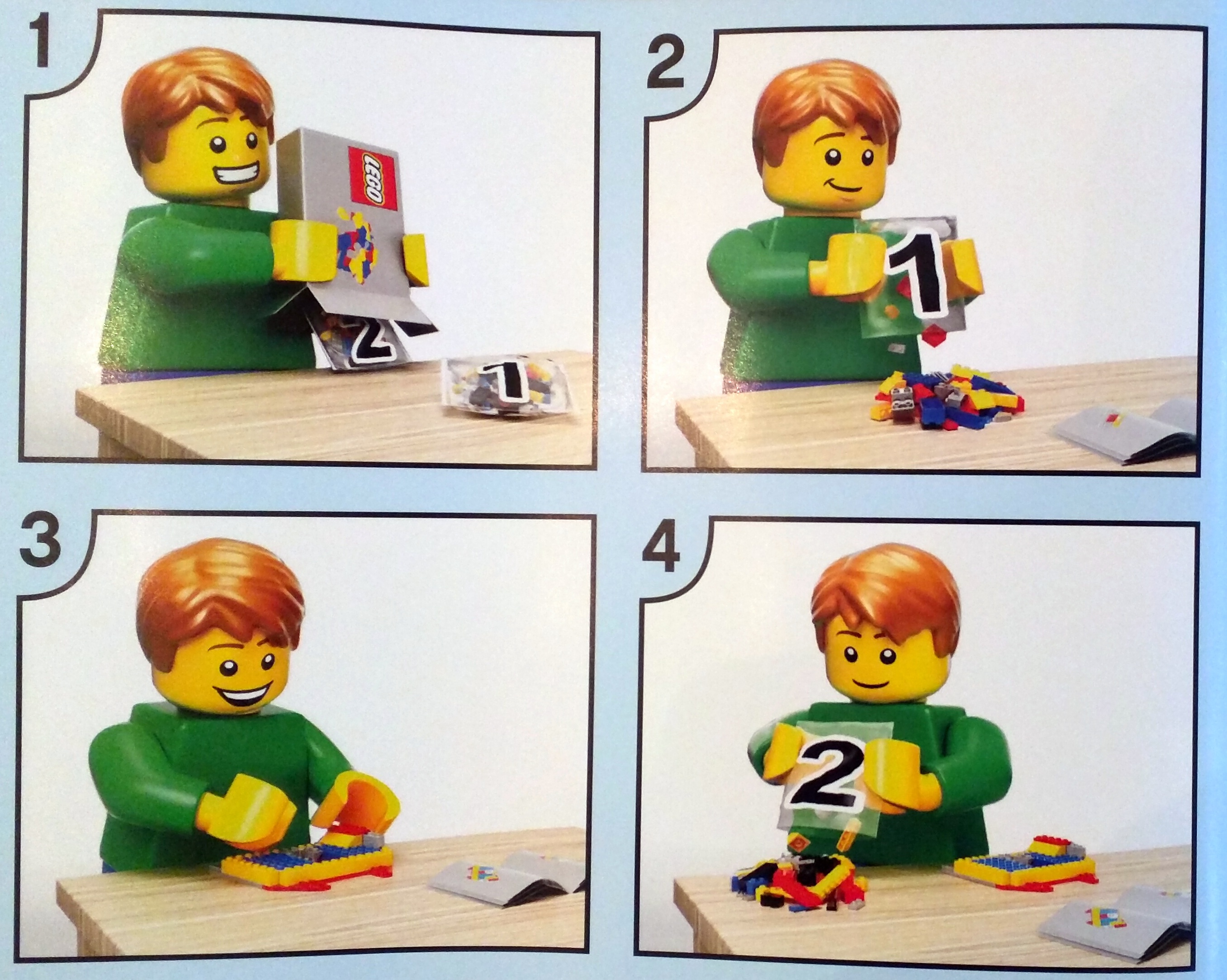 1

LEGO

2

1

2

1

3

4

2