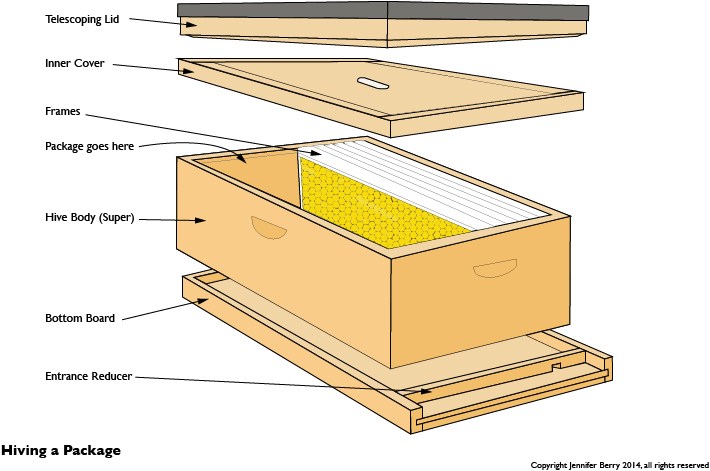 Telescoping Lid

Inner Cover

Frames

Package goes here

Hive Body (Super)

Bottom Board

Entrance Reducer

Hiving a Package

Copyright Jennifer Berry 2014, all rights reserved