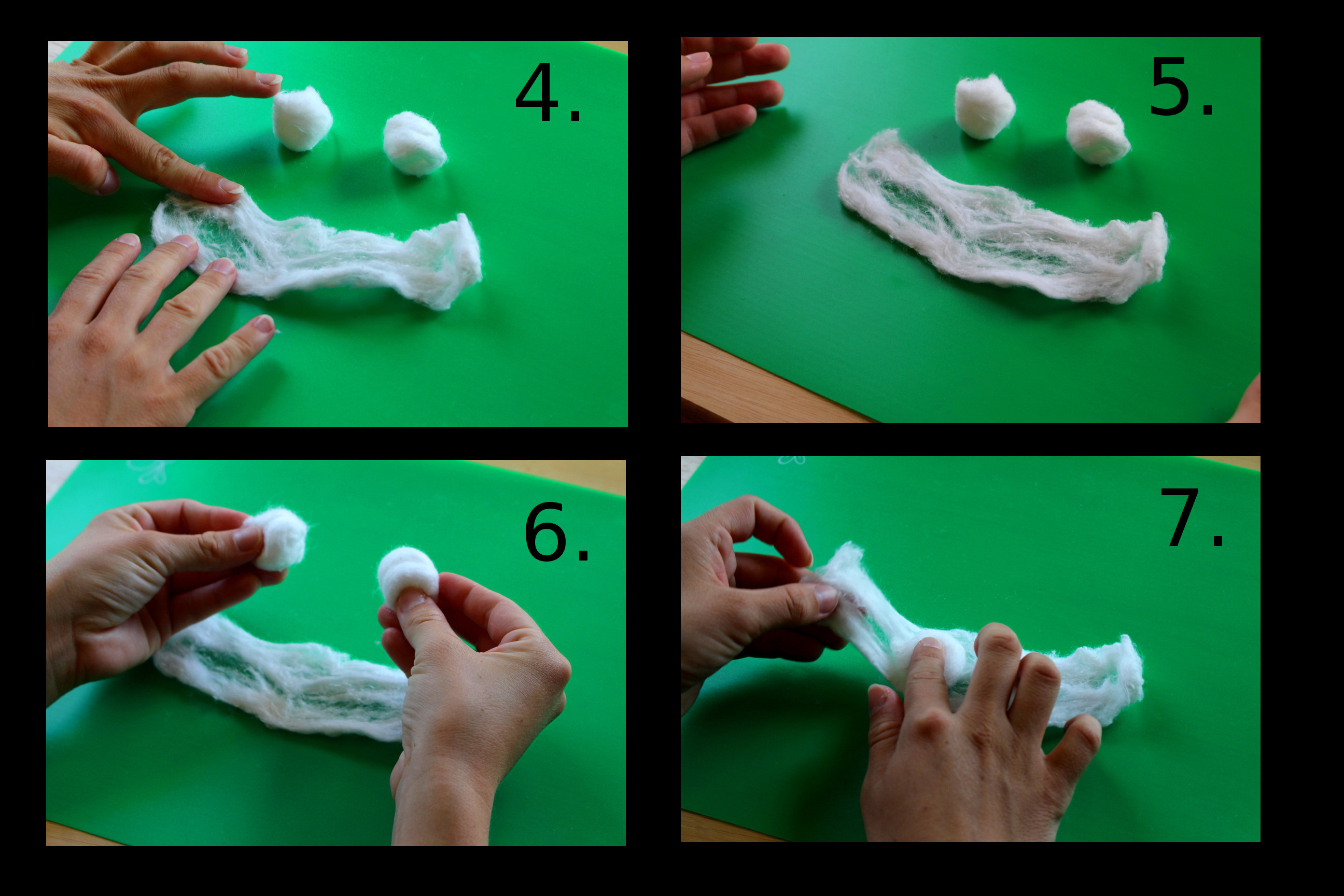 4.

5.

6.

7.