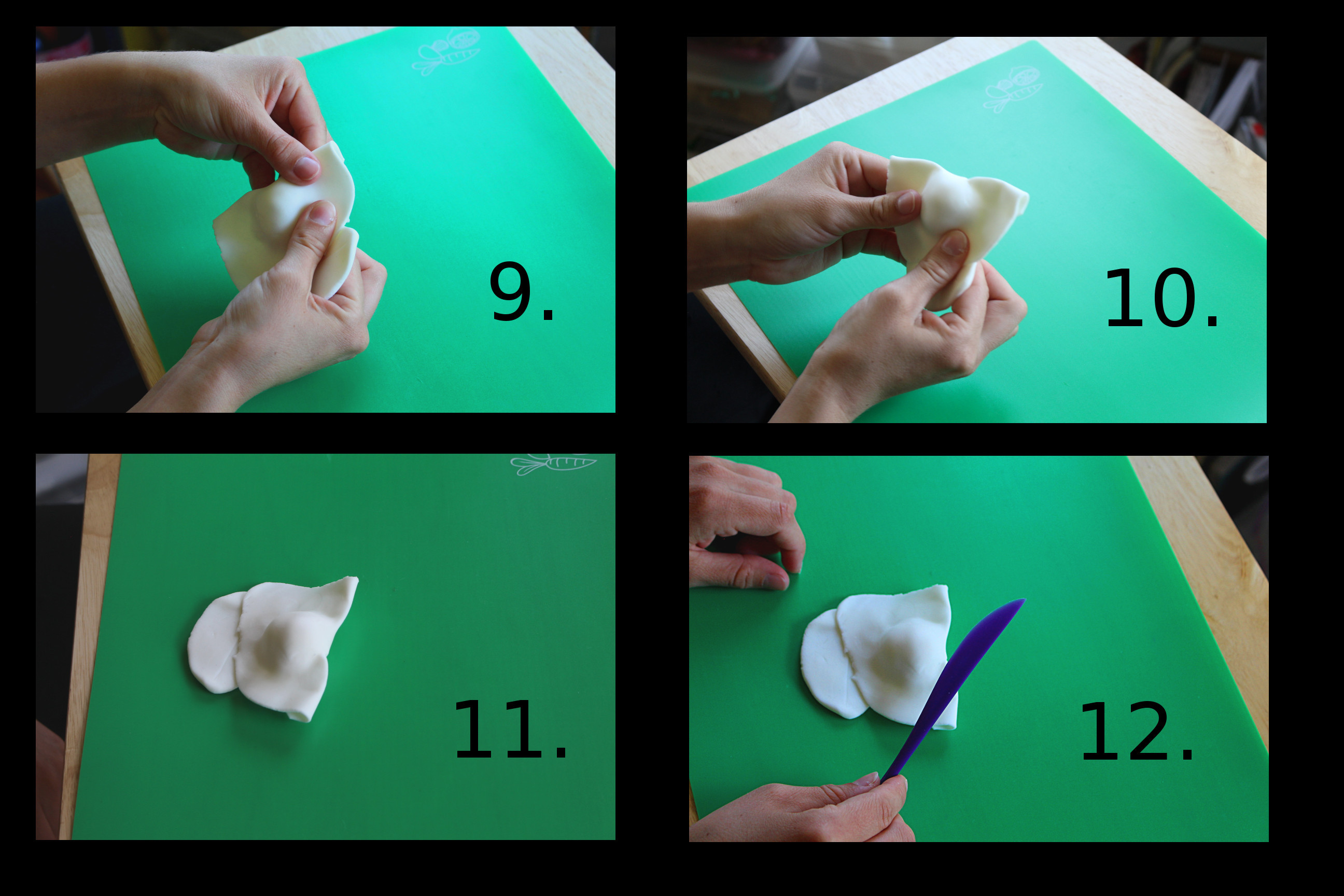 9.

10.

11.

12.