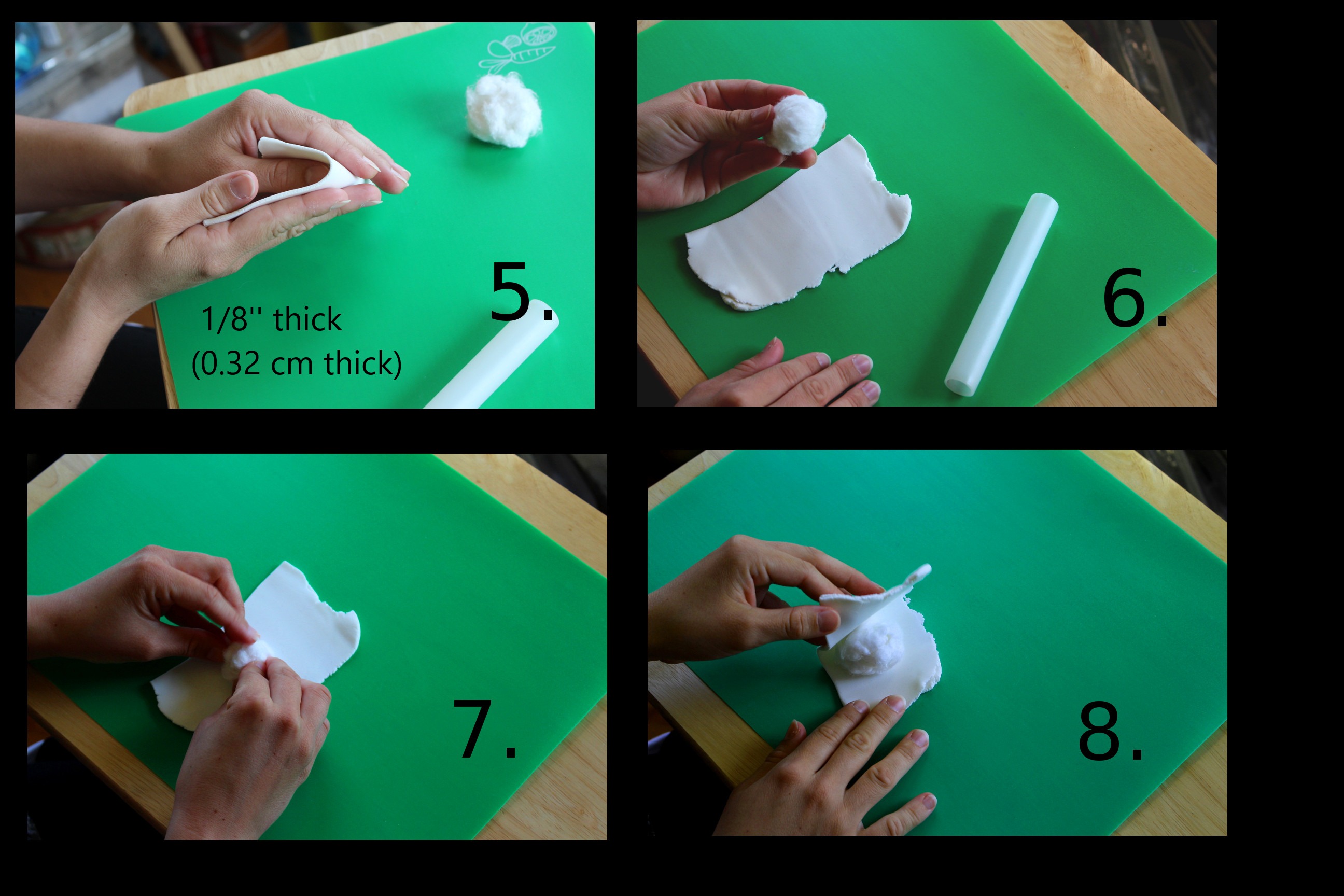 1/8'' thick
(0.32 cm thick)

5.

6.

7.

8.