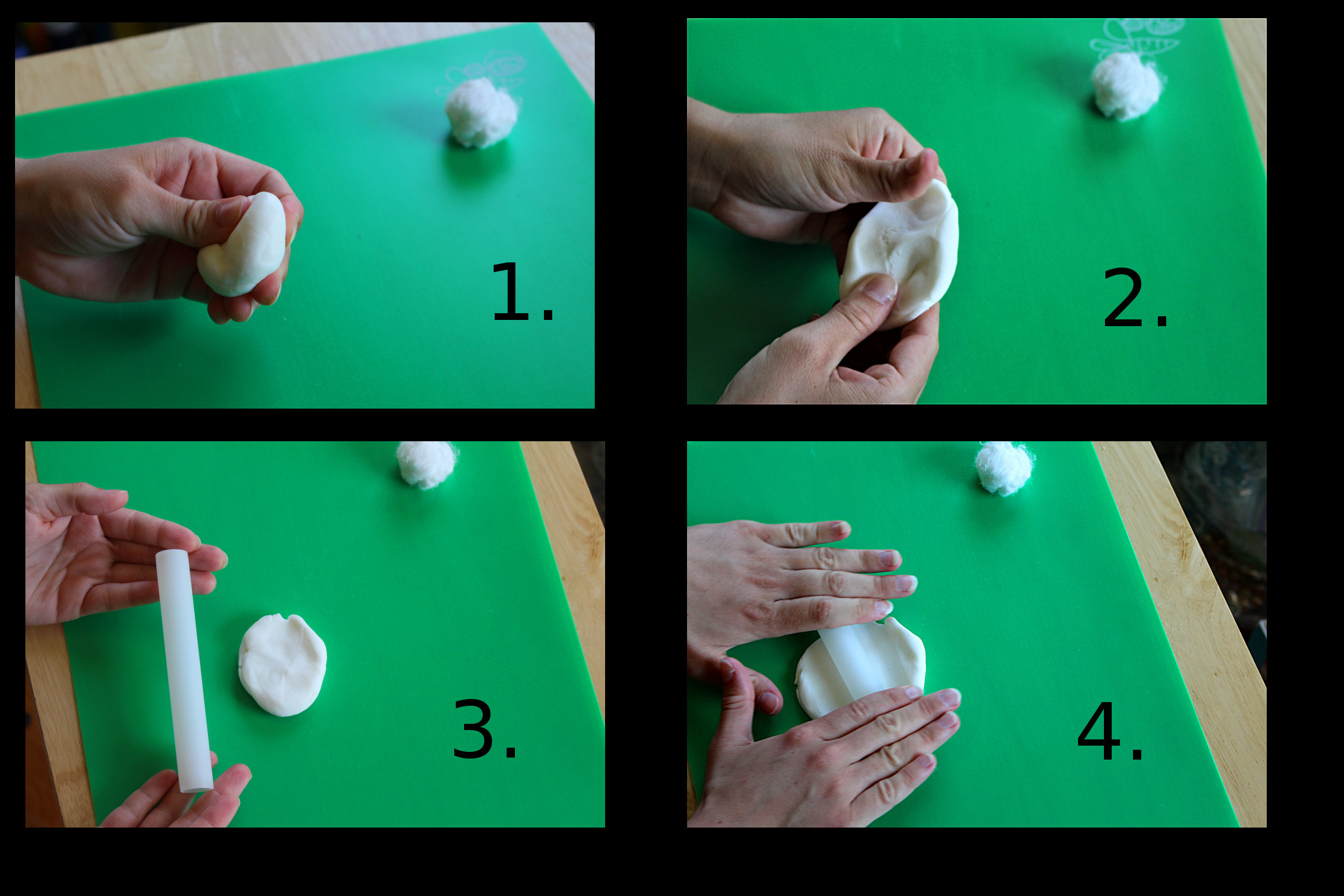 1.

2.

3.

4.