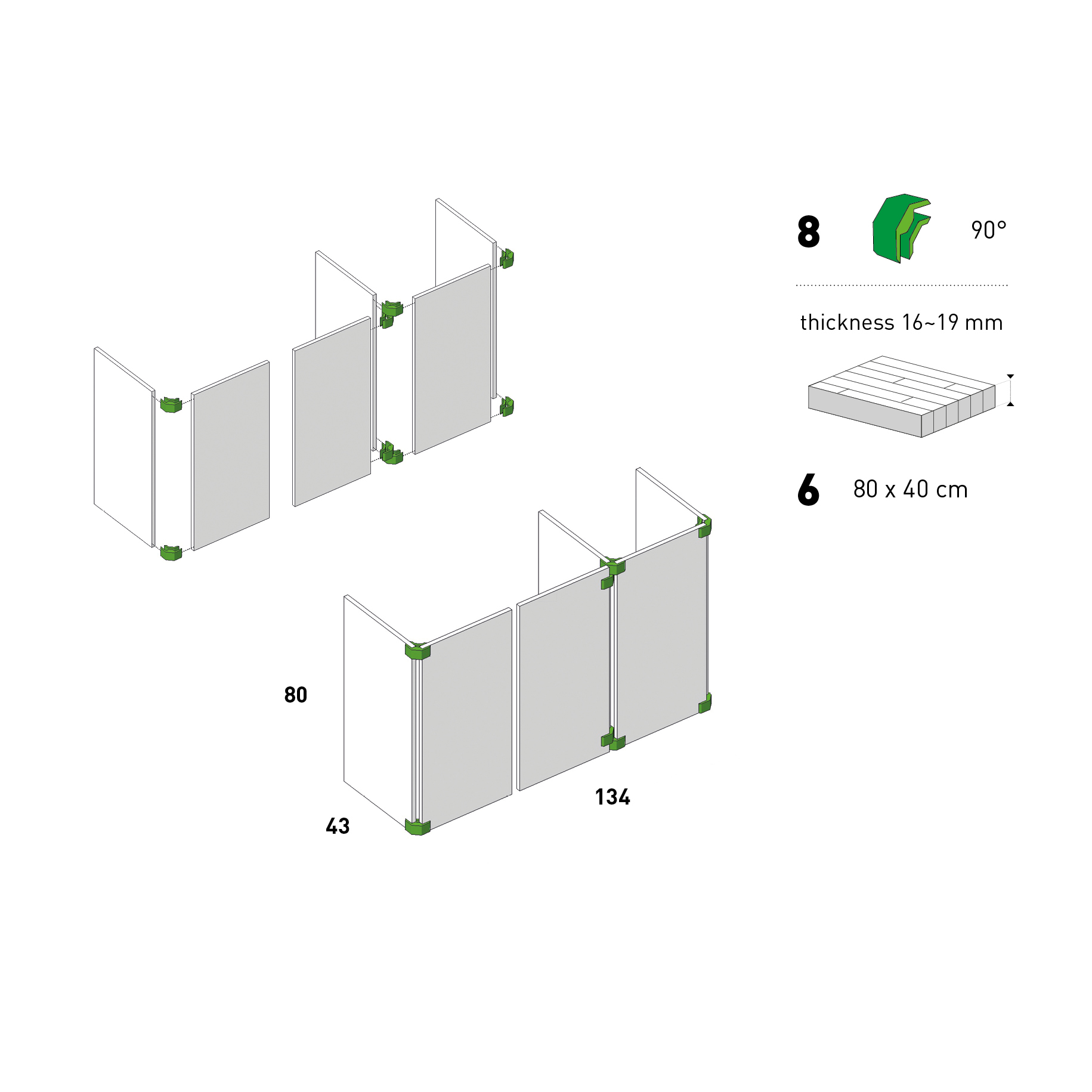 8

90°

thickness 16~19 mm

6 80 x 40 cm

80

43

134