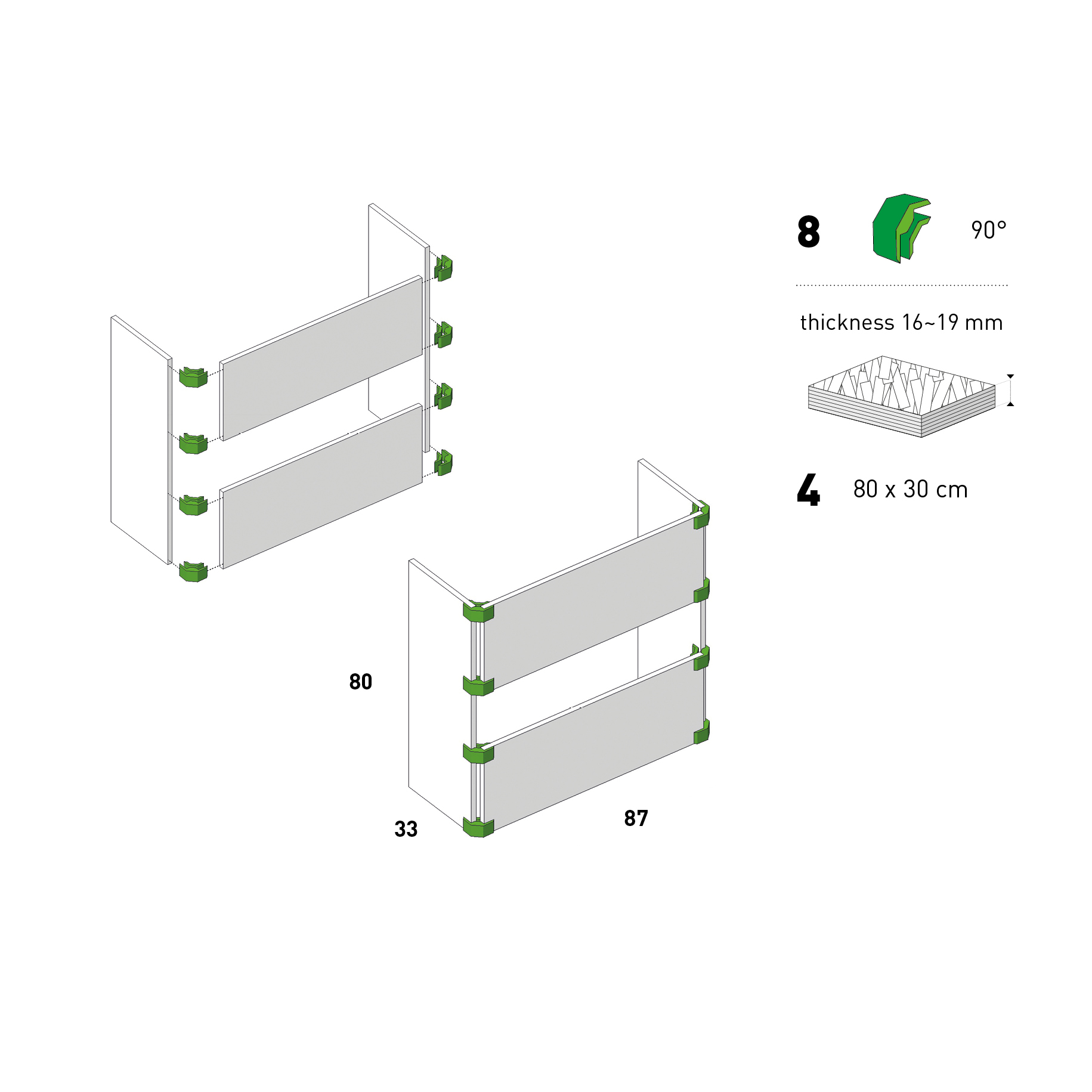 8

90°

thickness 16~19 mm

4

80 x 30 cm

80

33

87