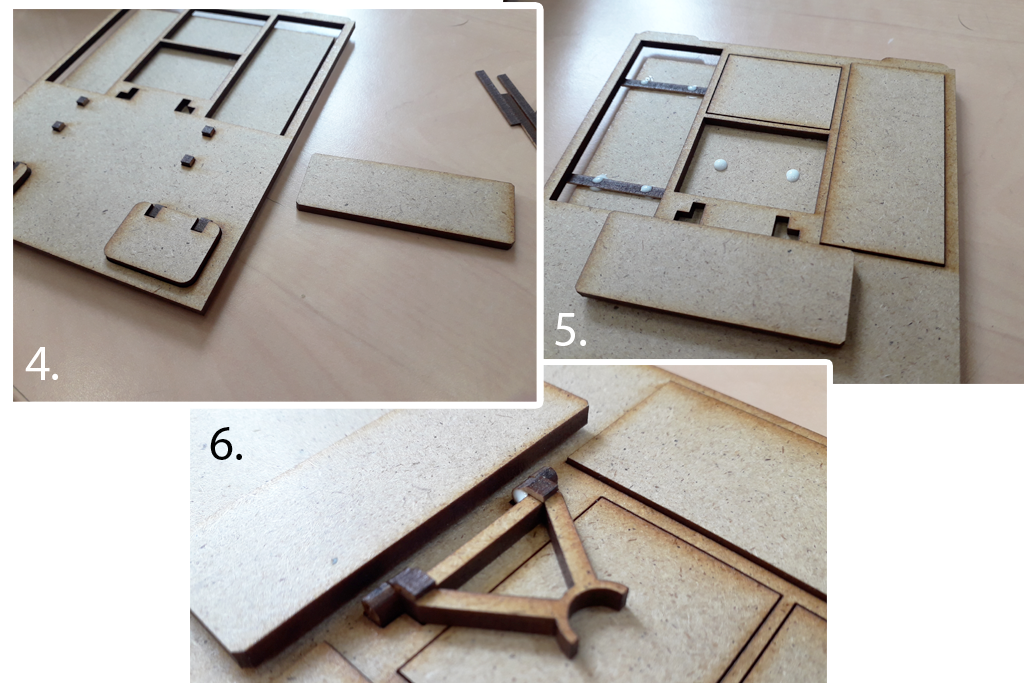 4.

5.

6.