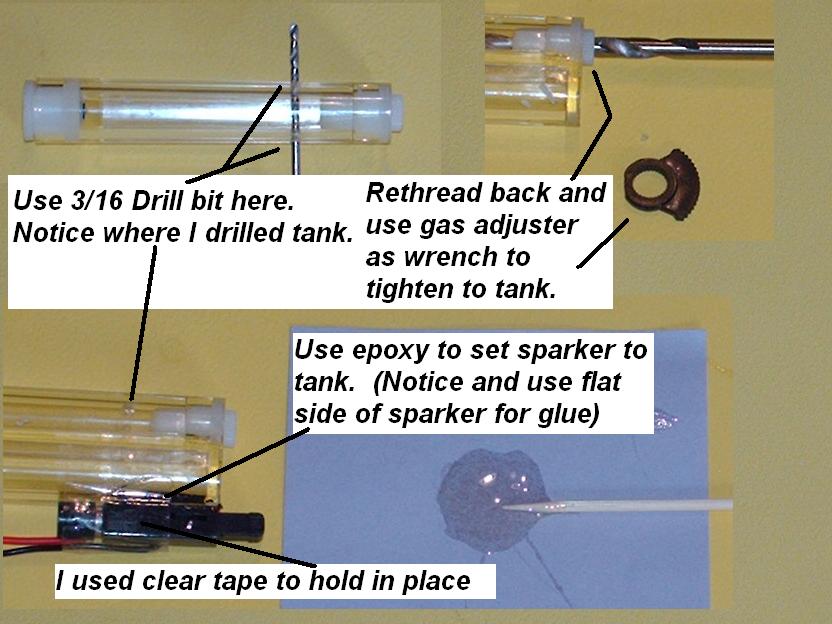 Use 3/16 Drill bit here.
Notice where I drilled tank.

Rethread back and use gas adjuster as wrench to tighten to tank.

Use epoxy to set sparker to tank. (Notice and use flat side of sparker for glue)

I used clear tape to hold in place