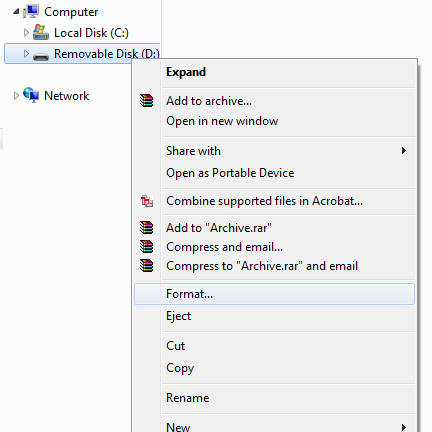 Computer
Local Disk (C:)
Removable Disk (D:)
Network

Expand

Add to archive...
Open in new window

Share with
Open as Portable Device

Combine supported files in Acrobat...

Add to "Archive.rar"
Compress and email...
Compress to "Archive.rar" and email

Format...
Eject

Cut
Copy

Rename

New