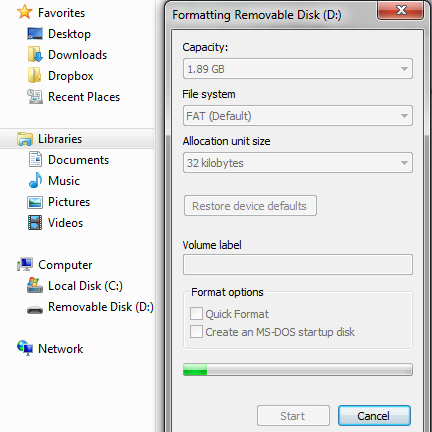 Favorites
Desktop
Downloads
Dropbox
Recent Places

Libraries
Documents
Music
Pictures
Videos

Computer
Local Disk (C:)
Removable Disk (D:)

Network

Formatting Removable Disk (D:)

Capacity:
1.89 GB
File system
FAT (Default)
Allocation unit size
32 kilobytes

Restore device defaults

Volume label

Format options
Quick Format
Create an MS-DOS startup disk

Start
Cancel