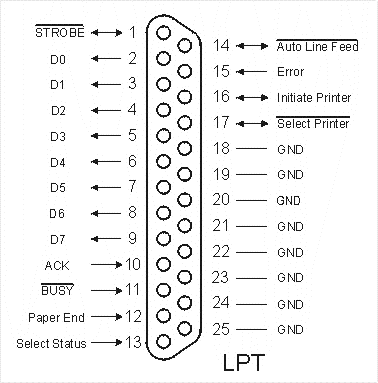 $\overline{\text{STROBE}}$ 1
D0 2
D1 3
D2 4
D3 5
D4 6
D5 7
D6 8
D7 9
ACK 10
$\overline{\text{BUSY}}$ 11
Paper End 12
Select Status 13

14 $\overline{\text{Auto Line Feed}}$
15 Error
16 Initiate Printer
17 $\overline{\text{Select Printer}}$
18 GND
19 GND
20 GND
21 GND
22 GND
23 GND
24 GND
25 GND

LPT