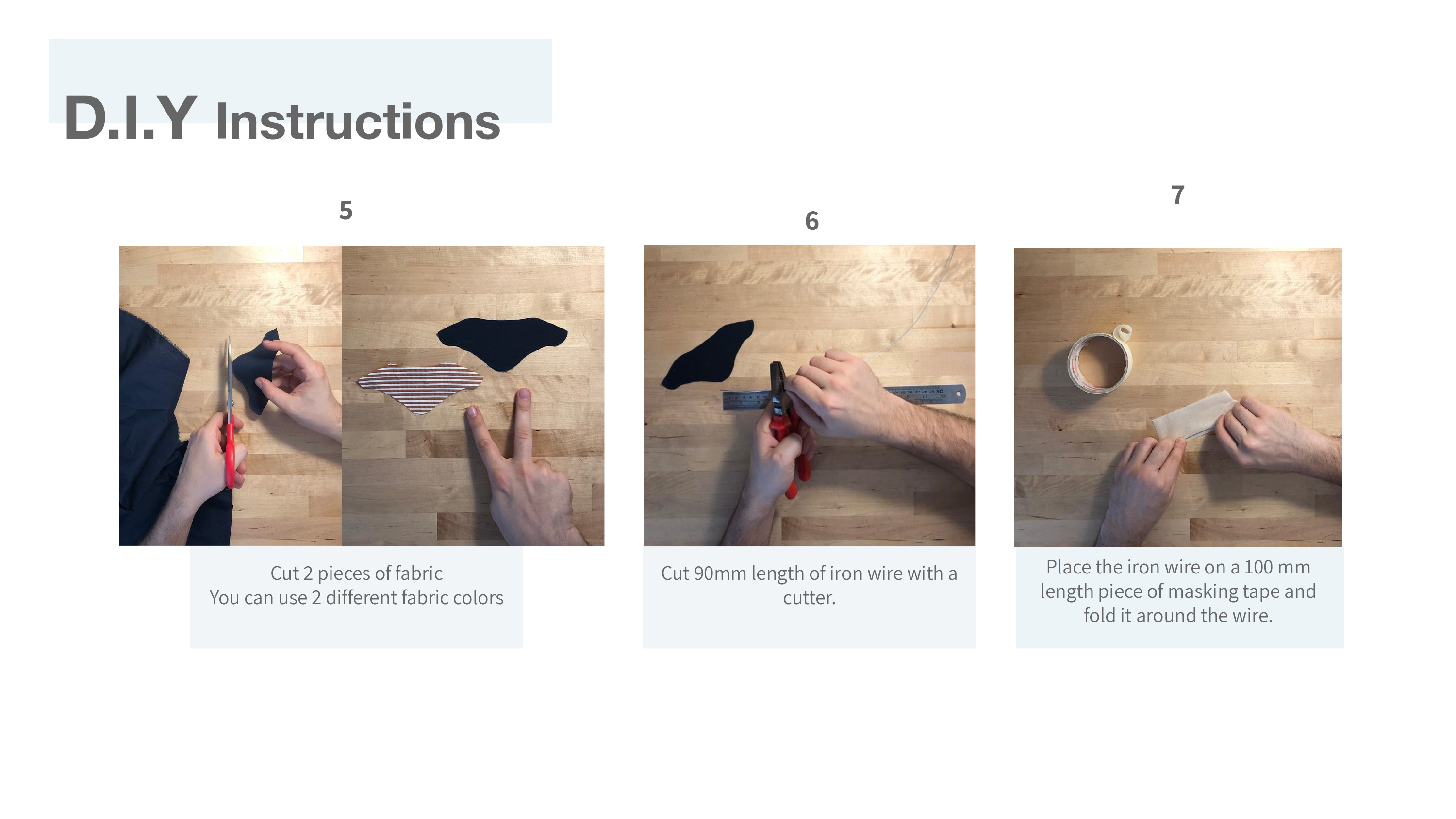 D.I.Y Instructions

5

Cut 2 pieces of fabric
You can use 2 different fabric colors

6

Cut 90mm length of iron wire with a cutter.

7

Place the iron wire on a 100 mm length piece of masking tape and fold it around the wire.