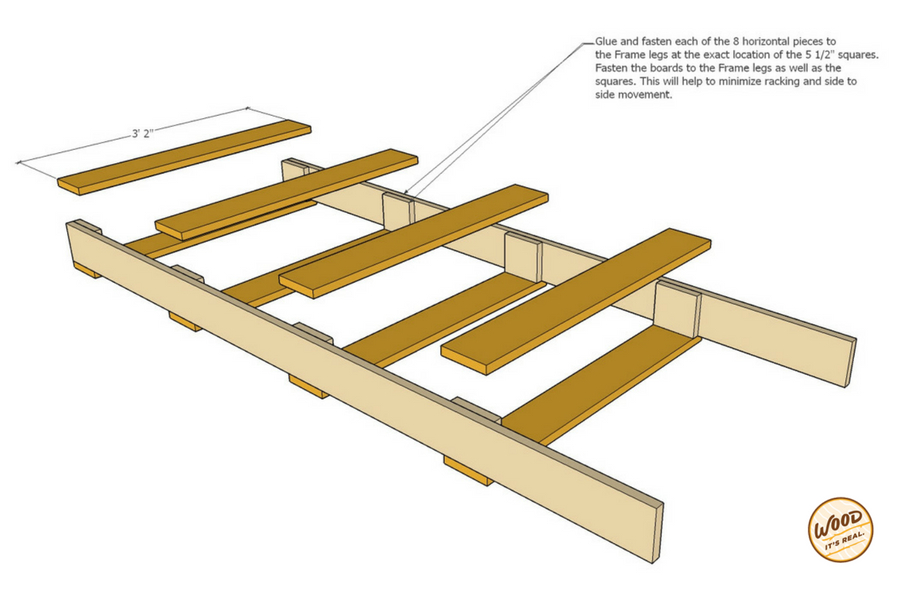 Glue and fasten each of the 8 horizontal pieces to the Frame legs at the exact location of the 5 1/2" squares. Fasten the boards to the Frame legs as well as the squares. This will help to minimize racking and side to side movement.

3' 2"

WOOD
IT'S REAL.