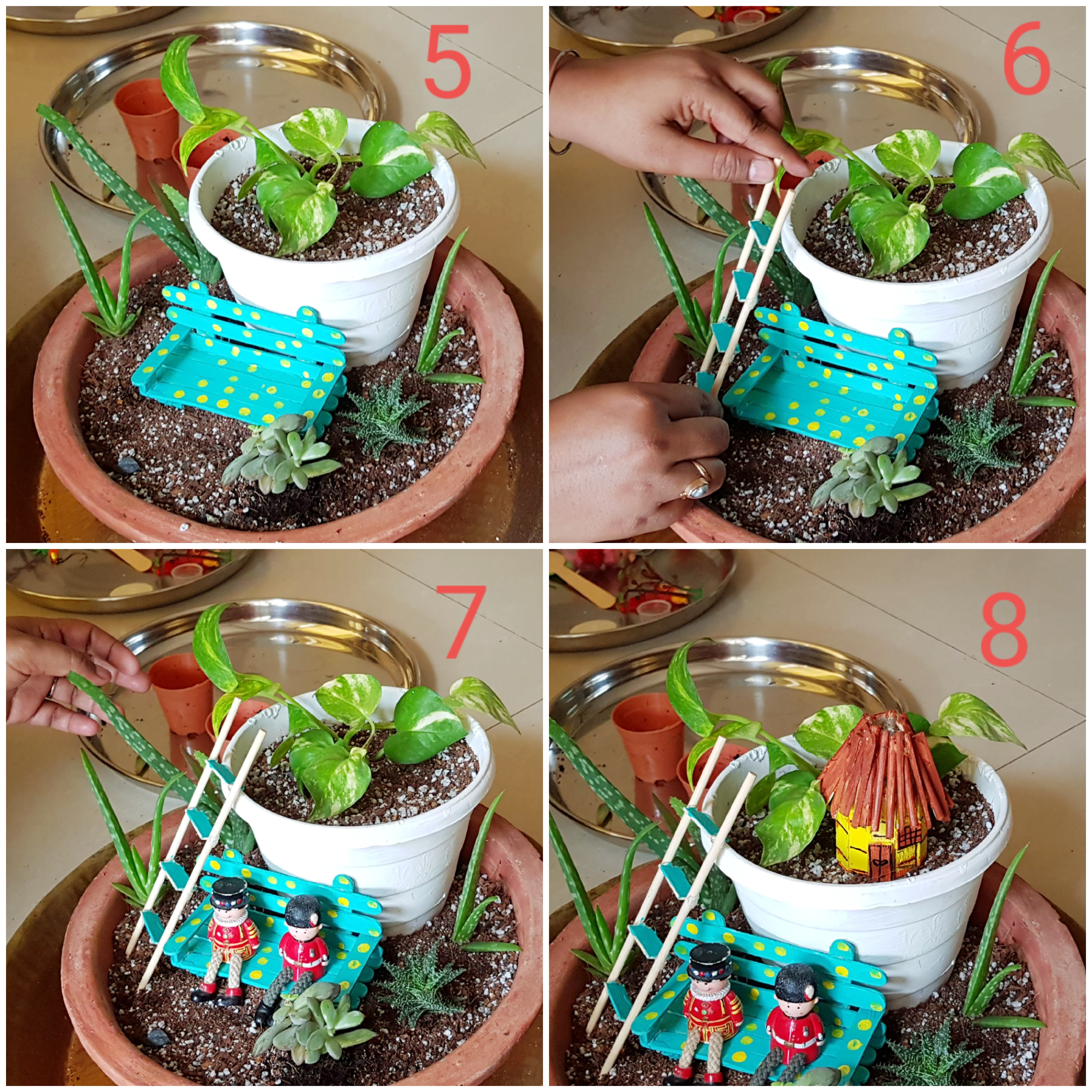 5

6

7

8