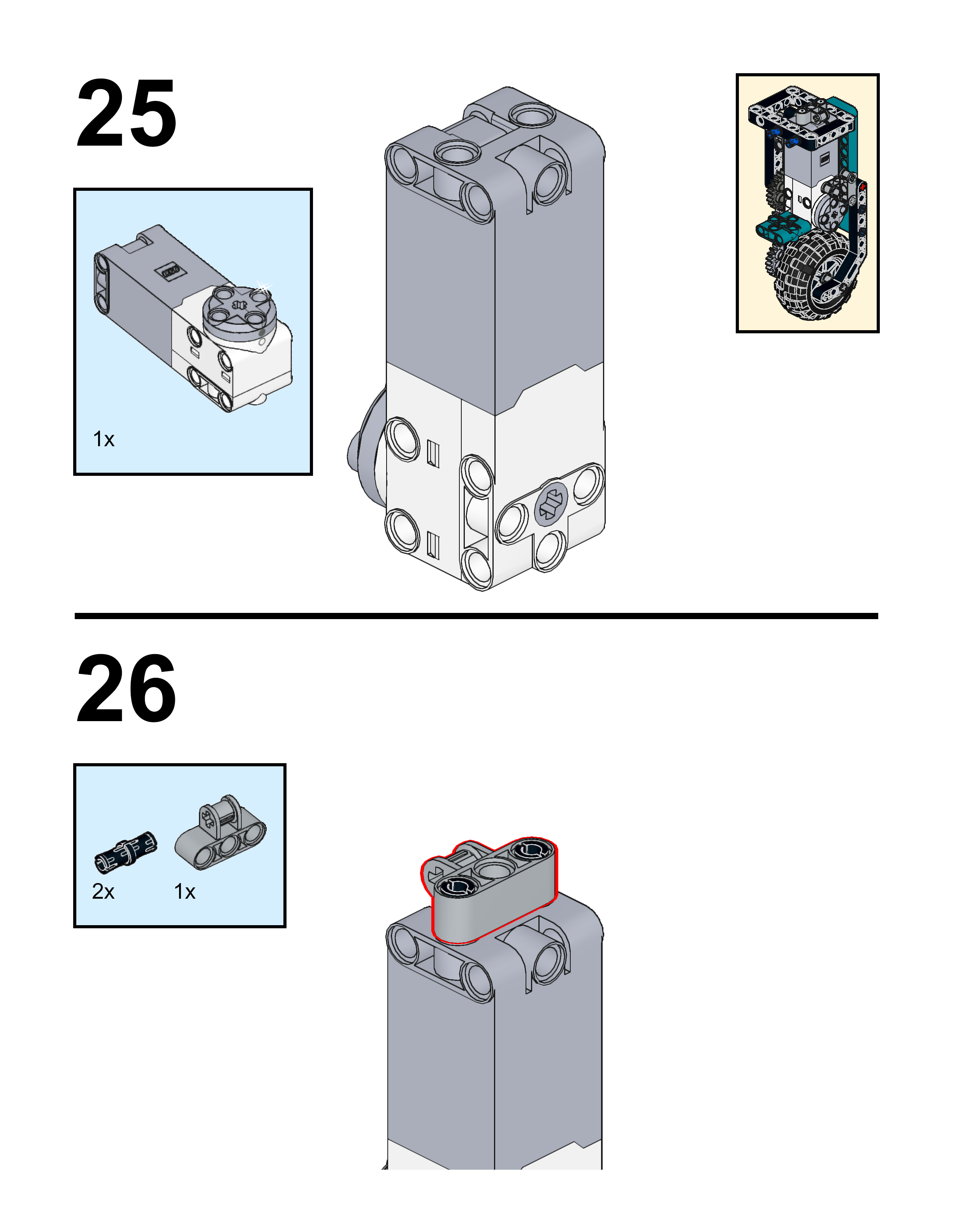 25

1x

26

2x

1x