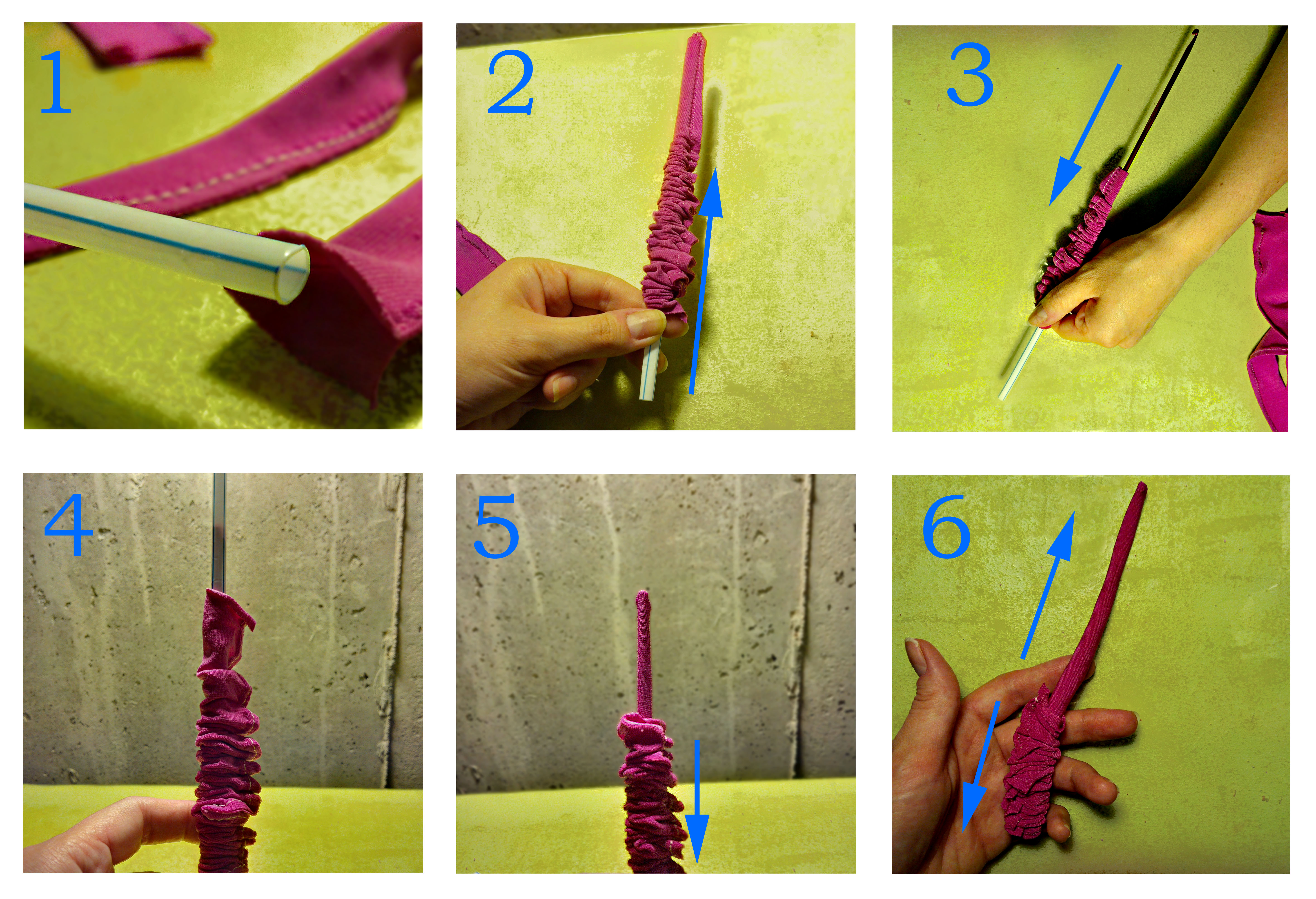 1

2

3

4

5

6