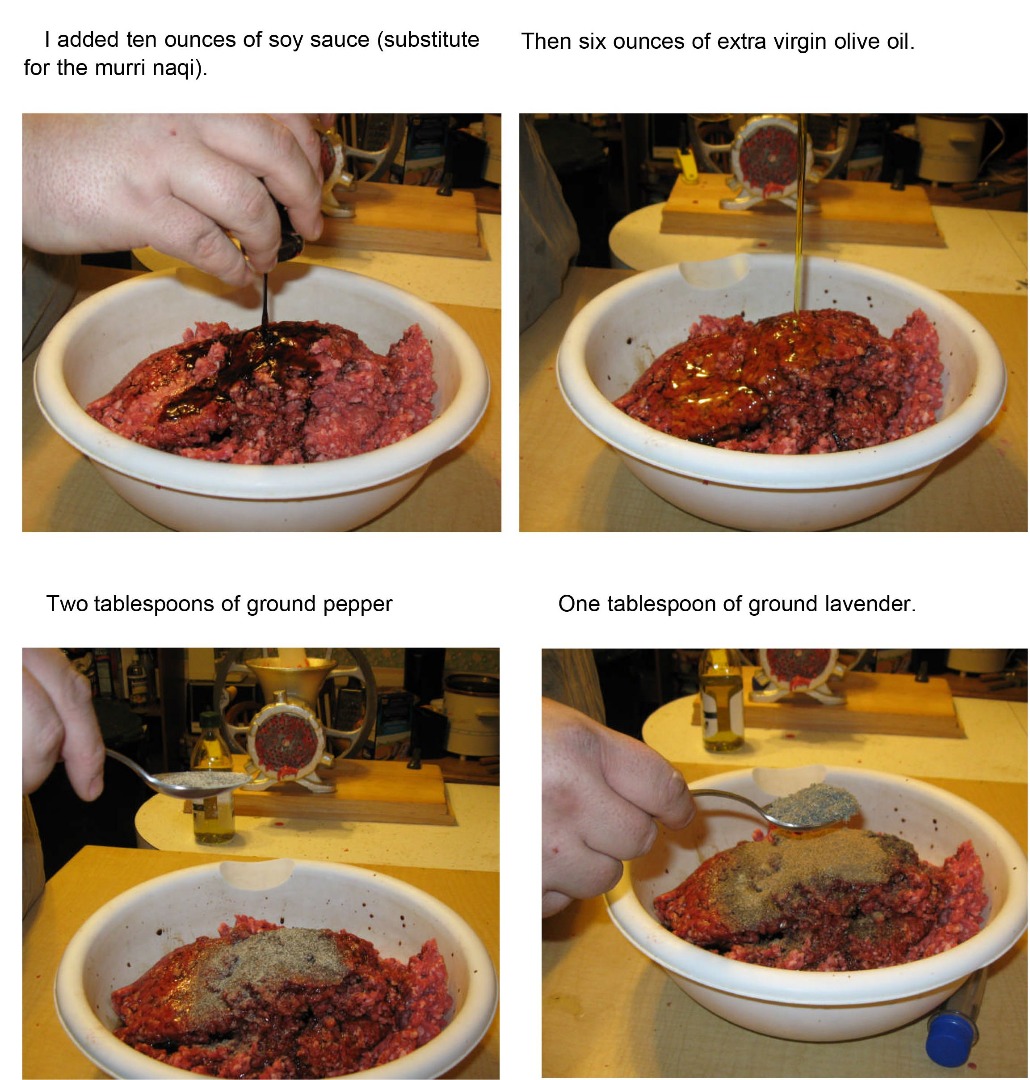 I added ten ounces of soy sauce (substitute for the murri naqi).

Then six ounces of extra virgin olive oil.

Two tablespoons of ground pepper

One tablespoon of ground lavender.