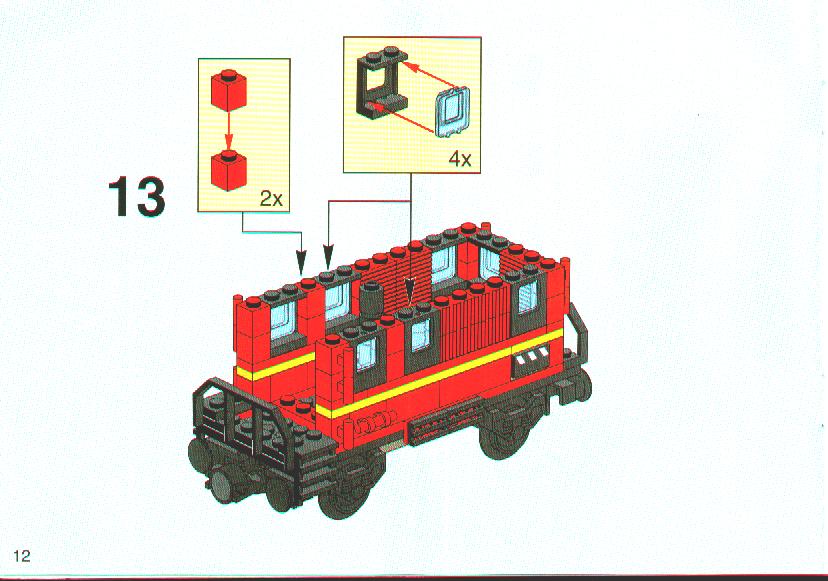 13

2x

4x

12