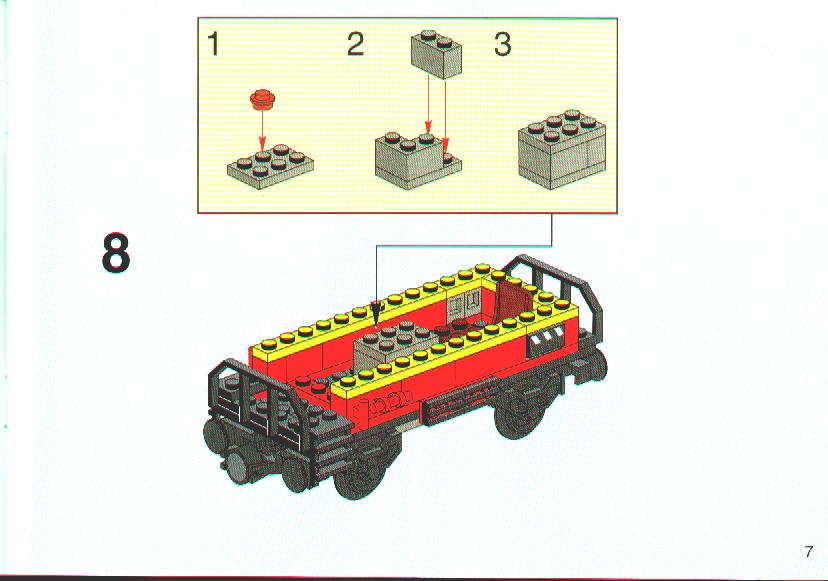 1
2
3
8
7